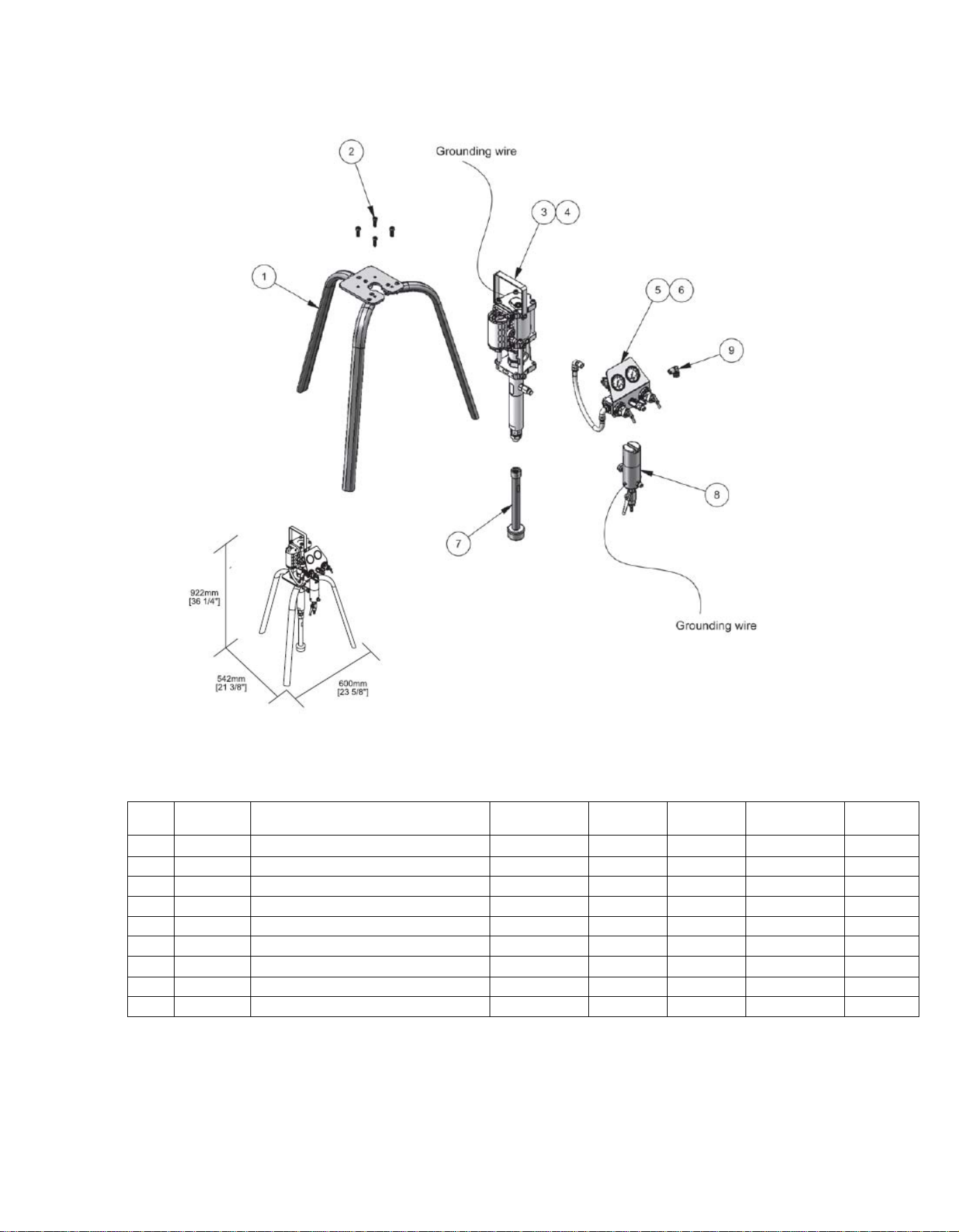 2

Grounding wire

3 4

1

5 6

9

8

7

922mm
[36 1/4"]

542mm
[21 3/8"]

600mm
[23 5/8"]

Grounding wire