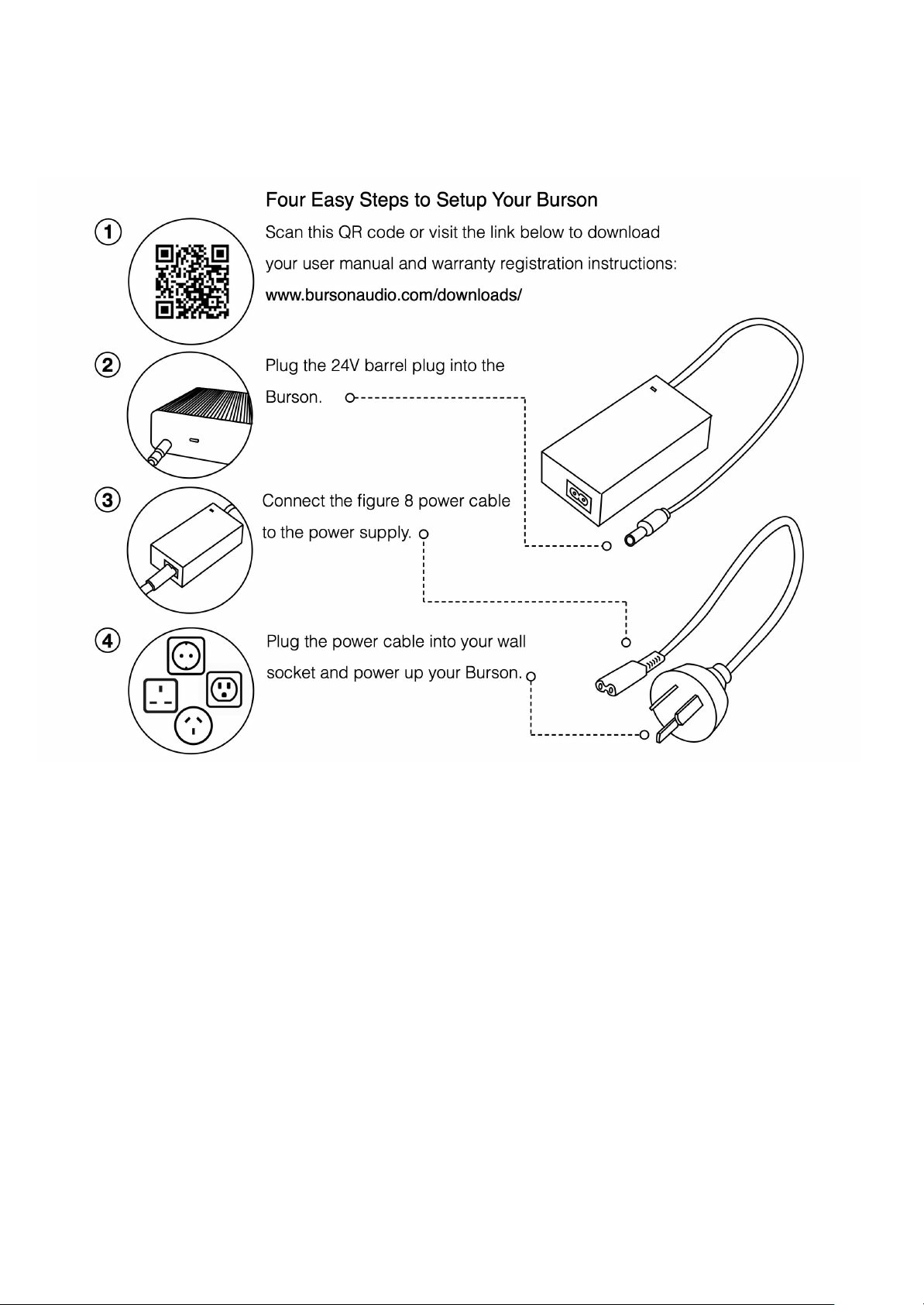 Four Easy Steps to Setup Your Burson

1

Scan this QR code or visit the link below to download your user manual and warranty registration instructions:

www.bursonaudio.com/downloads/

2

Plug the 24V barrel plug into the Burson.

3

Connect the figure 8 power cable to the power supply.

4

Plug the power cable into your wall socket and power up your Burson.