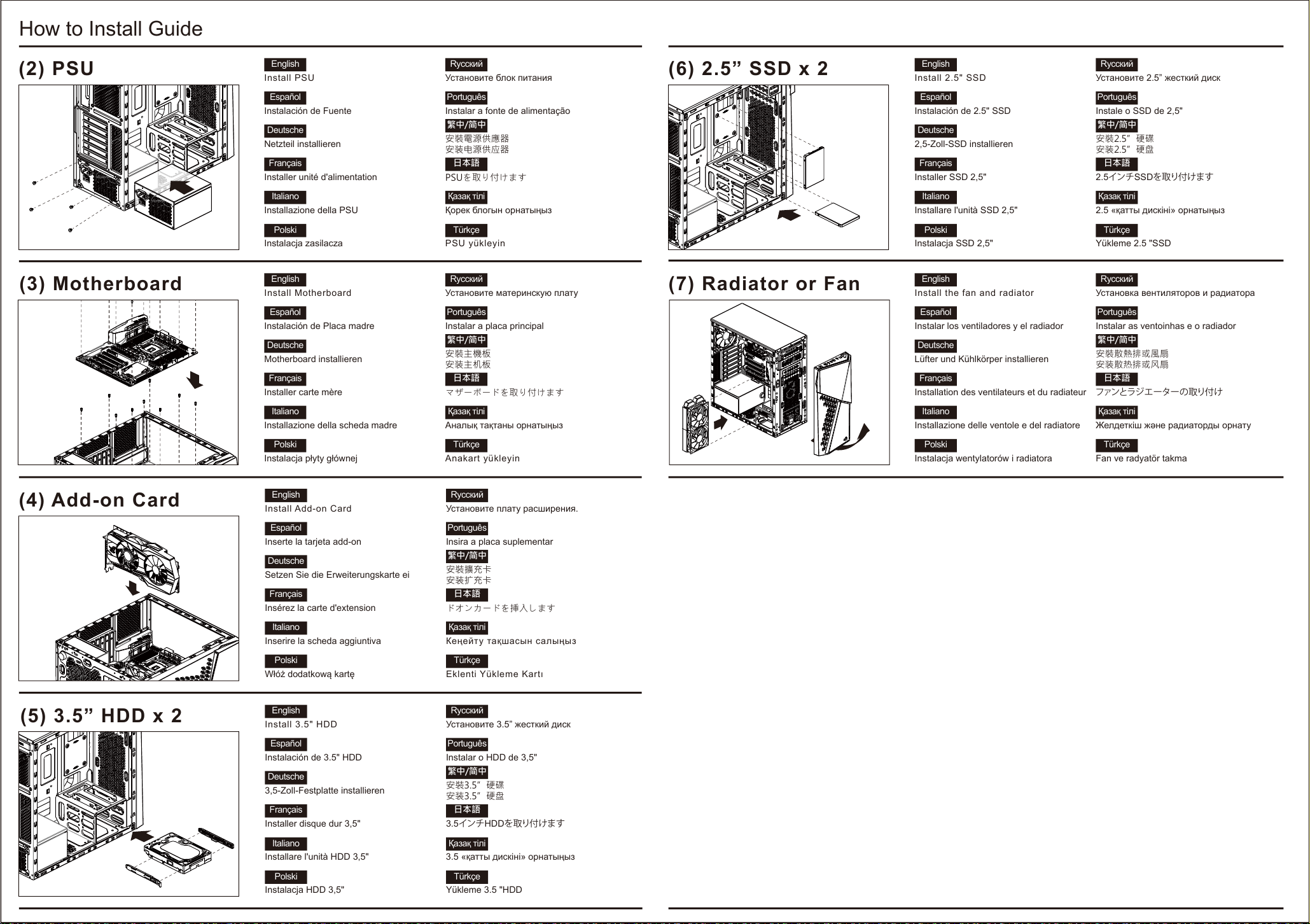 How to Install Guide

(2) PSU

English
Install PSU

Español
Instalación de Fuente

Deutsche
Netzteil installieren

Français
Installer unité d'alimentation

Italiano
Installazione della PSU

Polski
Instalacja zasilacza

Русский
Установите блок питания

Português
Instalar a fonte de alimentação

繁中/简中
安裝電源供應器
安装电源供应器

日本語
PSUを取り付けます

Қазақ тілі
Қорек блогын орнатыңыз

Türkçe
PSU yükleyin

(3) Motherboard

English
Install Motherboard

Español
Instalación de Placa madre

Deutsche
Motherboard installieren

Français
Installer carte mère

Italiano
Installazione della scheda madre

Polski
Instalacja płyty głównej

Русский
Установите материнскую плату

Português
Instalar a placa principal

繁中/简中
安裝主機板
安装主机板

日本語
マザーボードを取り付けます

Қазақ тілі
Аналық тақтаны орнатыңыз

Türkçe
Anakart yükleyin

(4) Add-on Card

English
Install Add-on Card

Español
Inserte la tarjeta add-on

Deutsche
Setzen Sie die Erweiterungskarte ei

Français
Insérez la carte d'extension

Italiano
Inserire la scheda aggiuntiva

Polski
Włóż dodatkową kartę

Русский
Установите плату расширения.

Português
Insira a placa suplementar

繁中/简中
安裝擴充卡
安装扩充卡

日本語
ドオンカードを挿入します

Қазақ тілі
Кеңейту тақшасын салыңыз

Türkçe
Eklenti Yükleme Kartı

(5) 3.5” HDD x 2

English
Install 3.5" HDD

Español
Instalación de 3.5" HDD

Deutsche
3,5-Zoll-Festplatte installieren

Français
Installer disque dur 3,5"

Italiano
Installare l'unità HDD 3,5"

Polski
Instalacja HDD 3,5"

Русский
Установите 3.5” жесткий диск

Português
Instalar o HDD de 3,5"

繁中/简中
安裝3.5” 硬碟
安装3.5” 硬盘

日本語
3.5インチHDDを取り付けます

Қазақ тілі
3.5 «қатты дискіні» орнатыңыз

Türkçe
Yükleme 3.5 "HDD

(6) 2.5” SSD x 2

English
Install 2.5" SSD

Español
Instalación de 2.5" SSD

Deutsche
2,5-Zoll-SSD installieren

Français
Installer SSD 2,5"

Italiano
Installare l'unità SSD 2,5"

Polski
Instalacja SSD 2,5"

Русский
Установите 2.5” жесткий диск

Português
Instale o SSD de 2,5"

繁中/简中
安裝2.5” 硬碟
安装2.5” 硬盘

日本語
2.5インチSSDを取り付けます

Қазақ тілі
2.5 «қатты дискіні» орнатыңыз

Türkçe
Yükleme 2.5 "SSD

(7) Radiator or Fan

English
Install the fan and radiator

Español
Instalar los ventiladores y el radiador

Deutsche
Lüfter und Kühlkörper installieren

Français
Installation des ventilateurs et du radiateur

Italiano
Installazione delle ventole e del radiatore

Polski
Instalacja wentylatorów i radiatora

Русский
Установка вентиляторов и радиатора

Português
Instalar as ventoinhas e o radiador

繁中/简中
安裝散熱排或風扇
安装散热排或风扇

日本語
ファンとラジエーターの取り付け

Қазақ тілі
Желдеткіш және радиаторды орнату

Türkçe
Fan ve radyatör takma