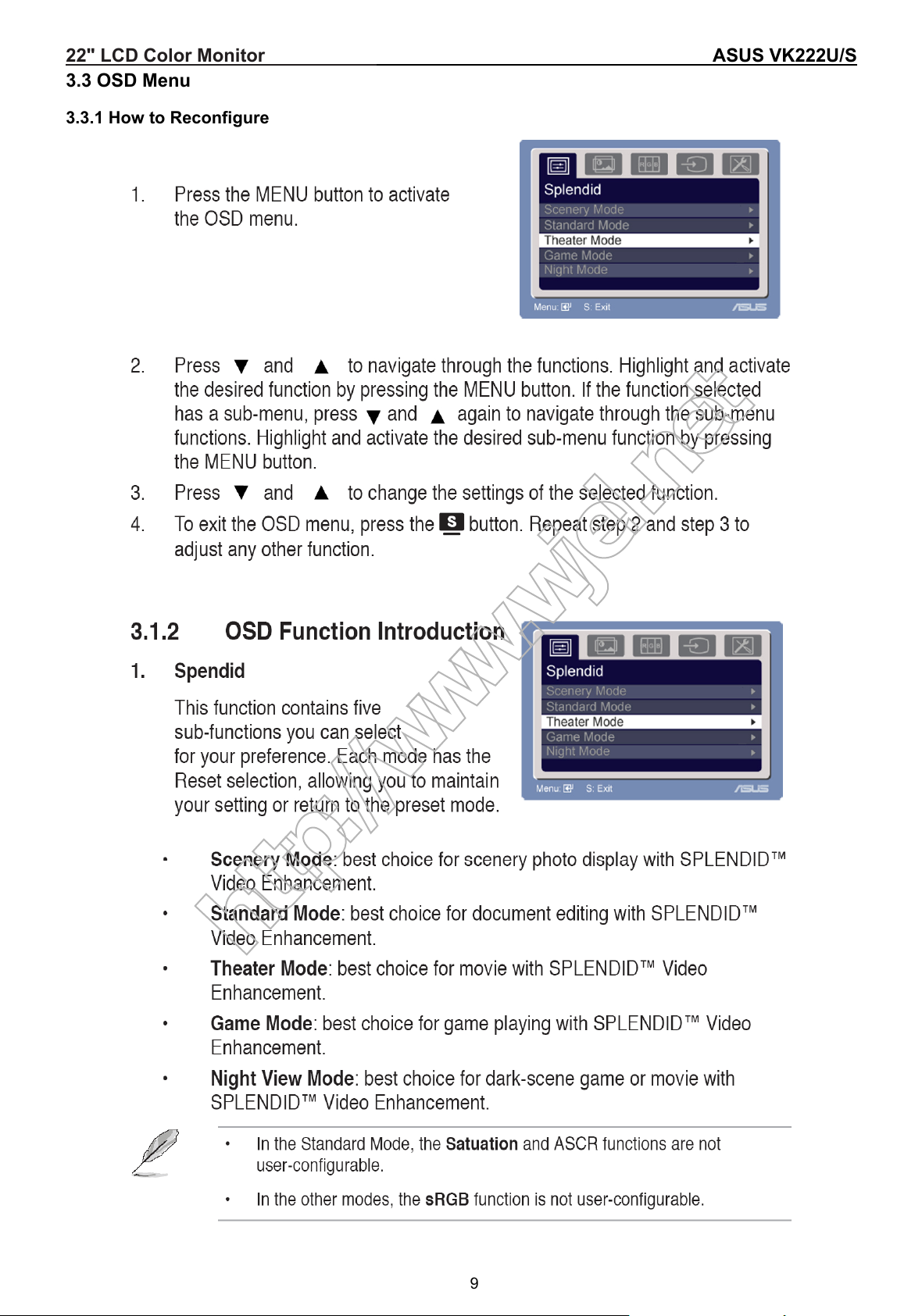 22" LCD Color Monitor ASUS VK222U/S

3.3 OSD Menu

3.3.1 How to Reconfigure

1. Press the MENU button to activate the OSD menu.

Splendid
Scenery Mode
Standard Mode
Theater Mode
Game Mode
Night Mode
Menu: S: Exit
ASUS

2. Press ▼ and ▲ to navigate through the functions. Highlight and activate the desired function by pressing the MENU button. If the function selected has a sub-menu, press ▼ and ▲ again to navigate through the sub-menu functions. Highlight and activate the desired sub-menu function by pressing the MENU button.

3. Press ▼ and ▲ to change the settings of the selected function.

4. To exit the OSD menu, press the S button. Repeat step 2 and step 3 to adjust any other function.

3.1.2 OSD Function Introduction

1. Spendid

This function contains five sub-functions you can select for your preference. Each mode has the Reset selection, allowing you to maintain your setting or return to the preset mode.

Splendid
Scenery Mode
Standard Mode
Theater Mode
Game Mode
Night Mode
Menu: S: Exit
ASUS

• Scenery Mode: best choice for scenery photo display with SPLENDID™ Video Enhancement.

• Standard Mode: best choice for document editing with SPLENDID™ Video Enhancement.

• Theater Mode: best choice for movie with SPLENDID™ Video Enhancement.

• Game Mode: best choice for game playing with SPLENDID™ Video Enhancement.

• Night View Mode: best choice for dark-scene game or movie with SPLENDID™ Video Enhancement.

• In the Standard Mode, the Satuation and ASCR functions are not user-configurable.

• In the other modes, the sRGB function is not user-configurable.

http://www.wjel.net

9