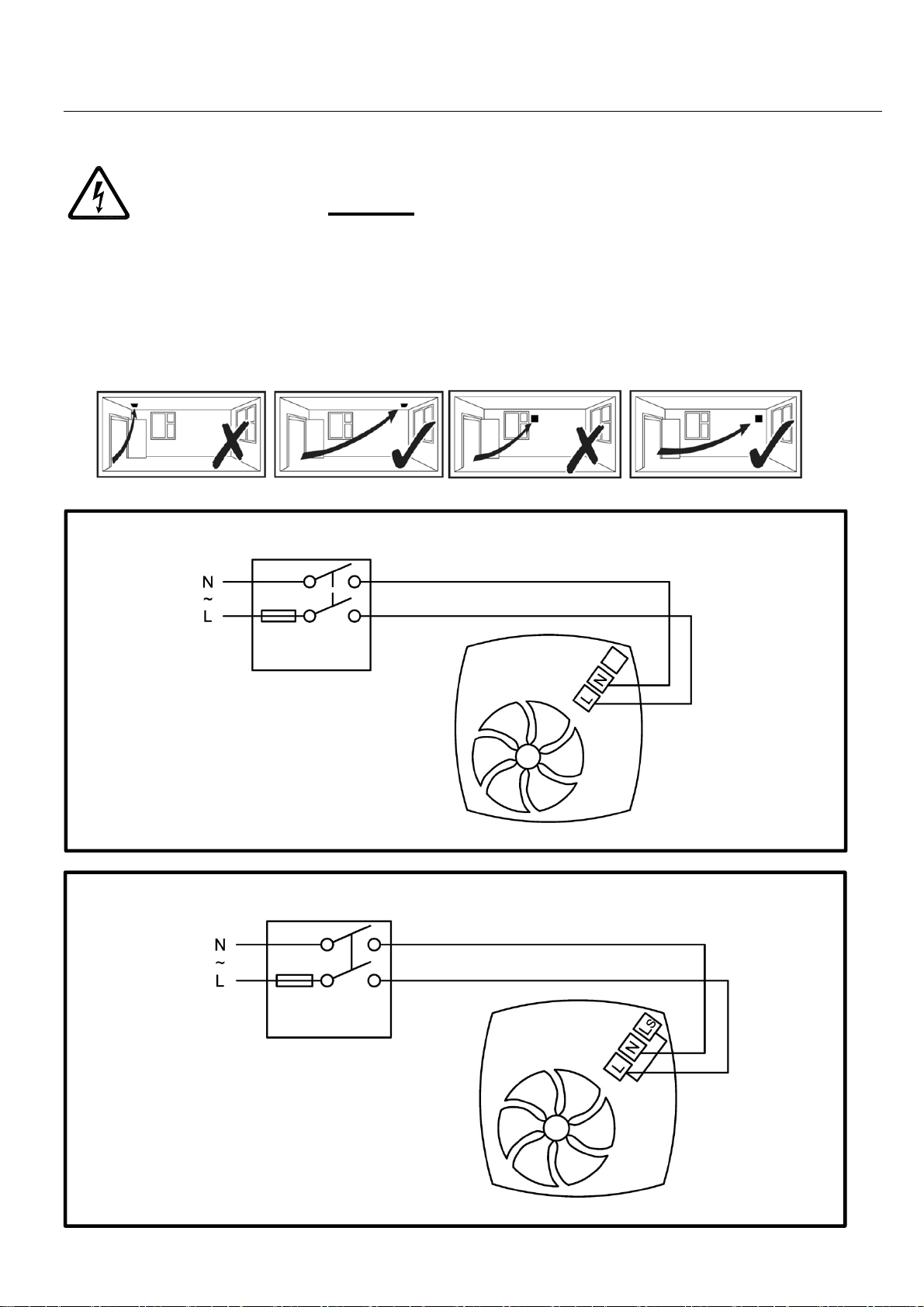 N
~
L

L N

N
~
L

L N LS