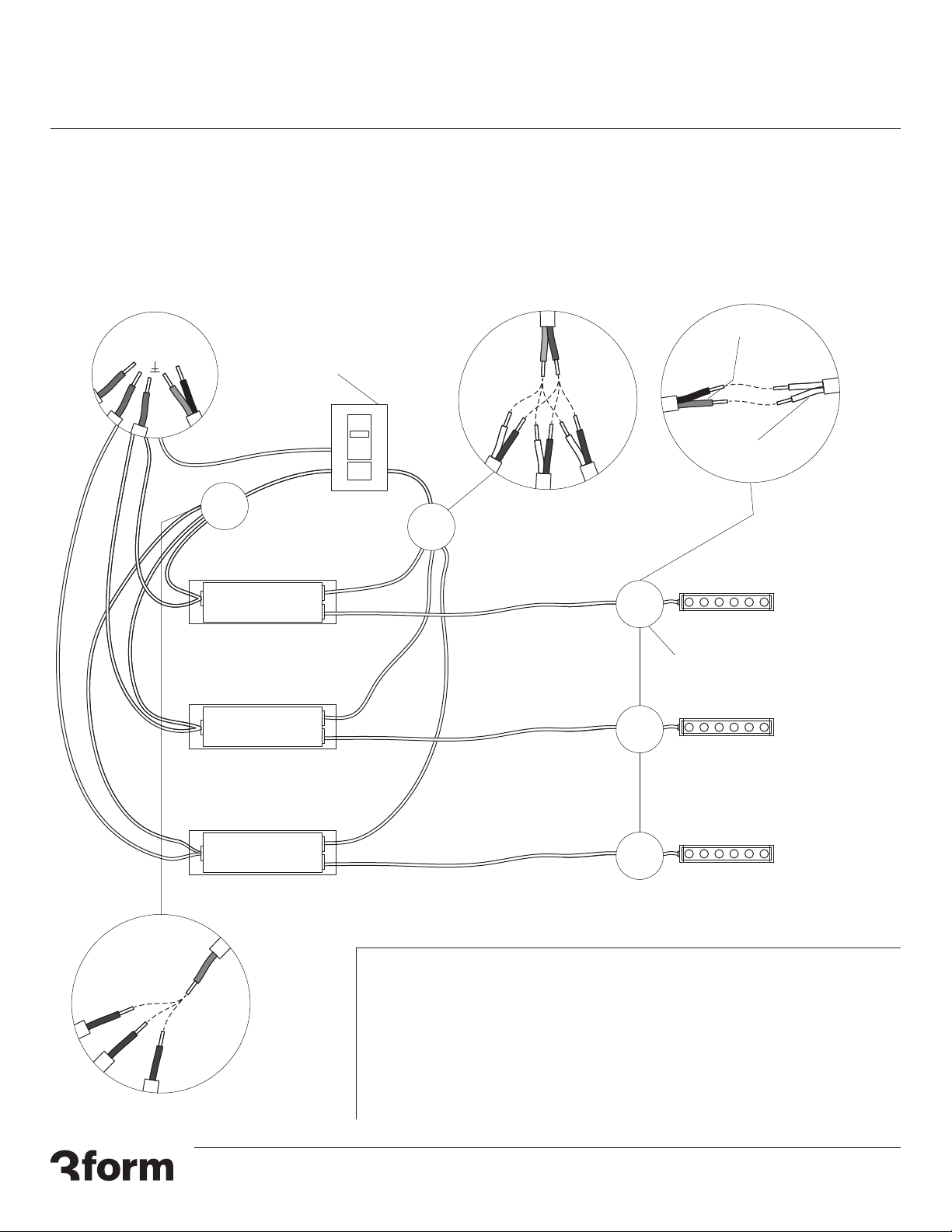 3form