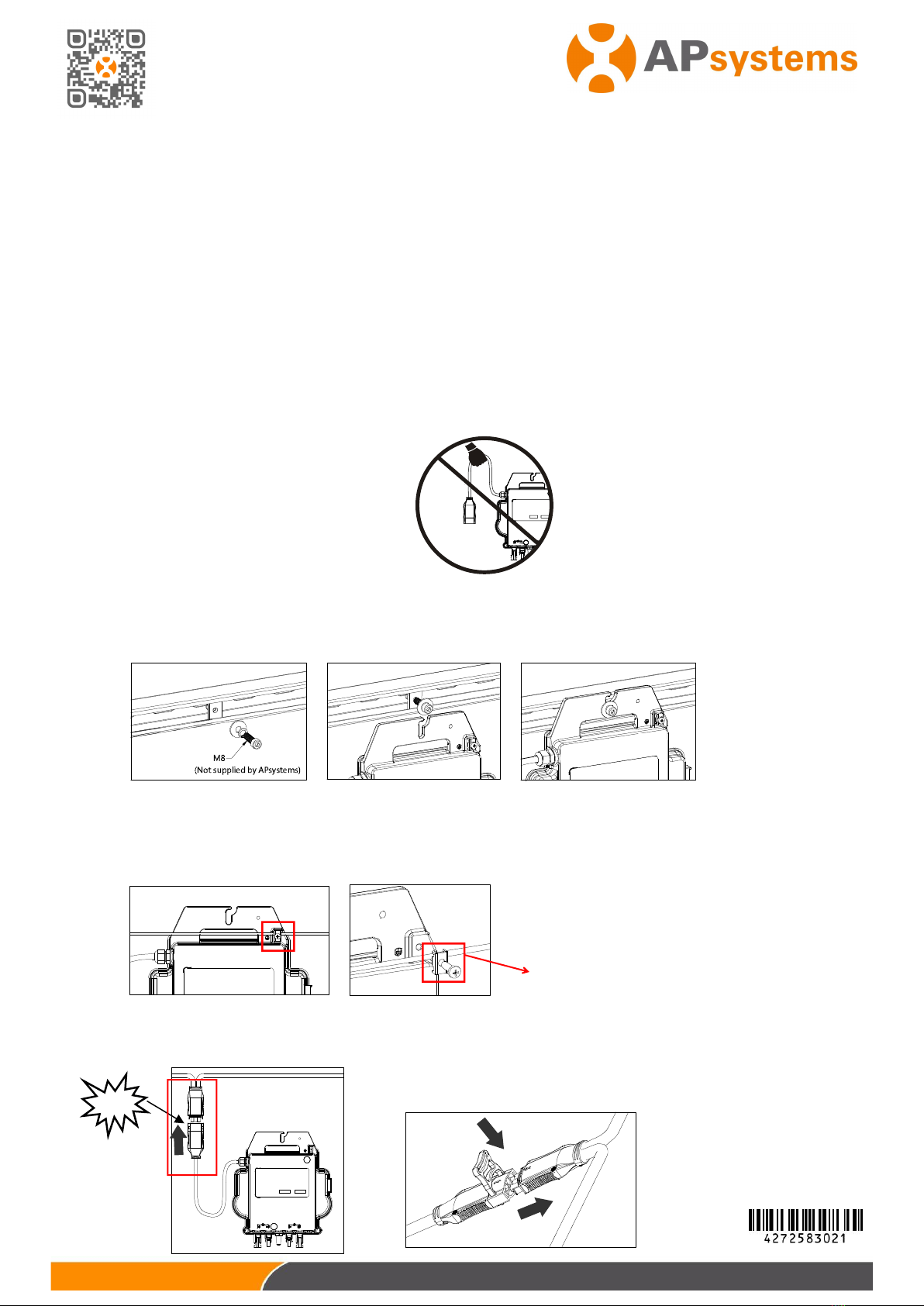 APsystems

M8
(Not supplied by APsystems)

4272583021