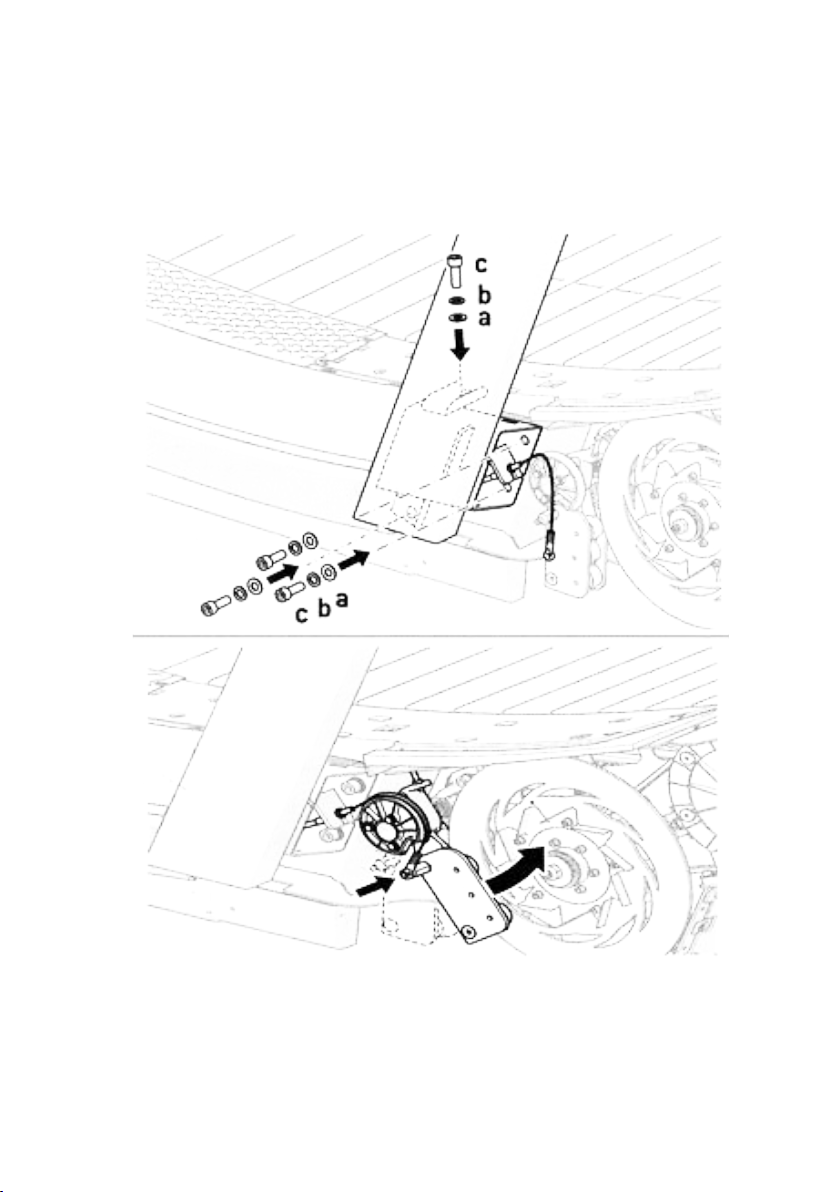 c
b
a

c b a