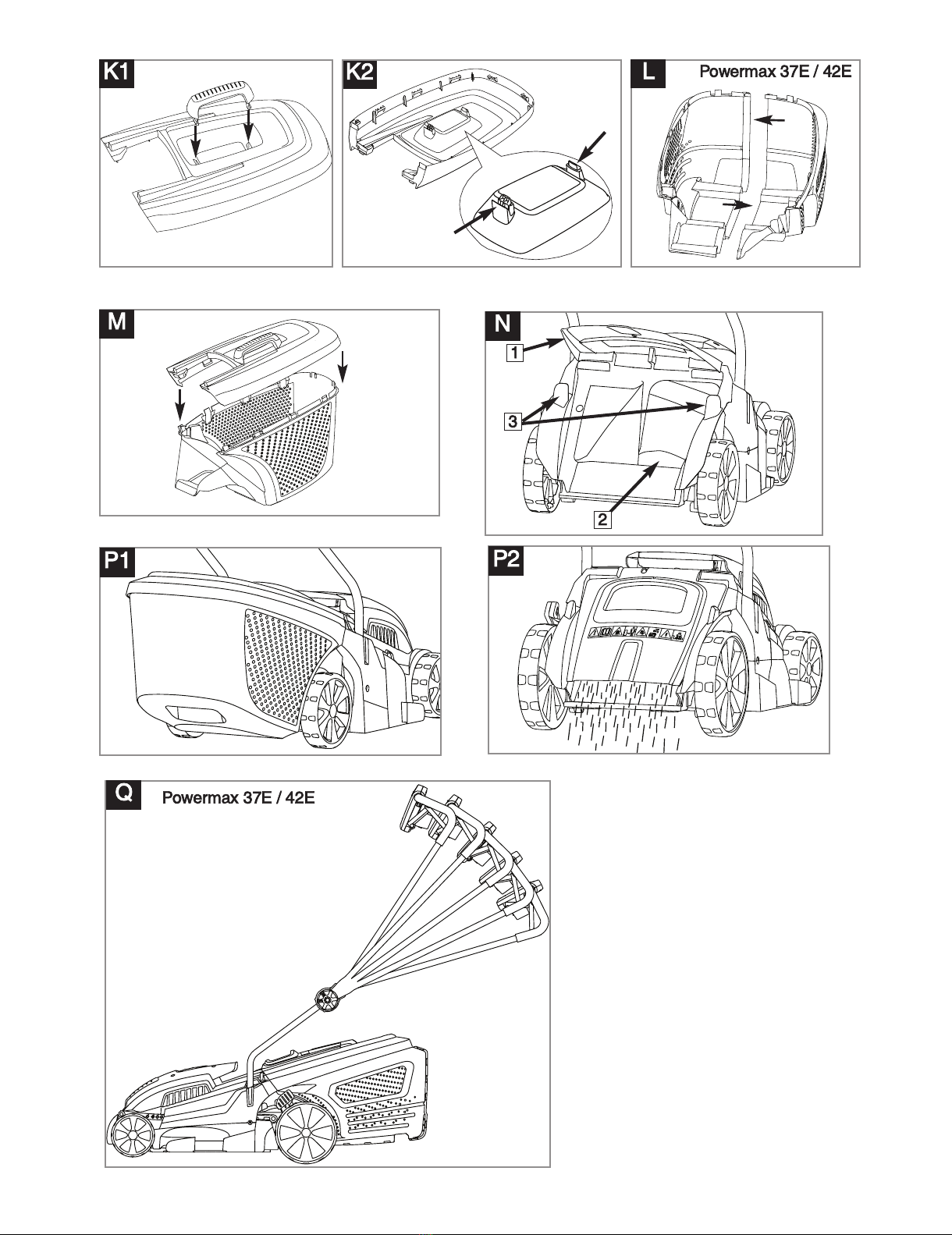 K1

K2

L Powermax 37E / 42E

M

N
1
3
2

P1

P2

Q Powermax 37E / 42E