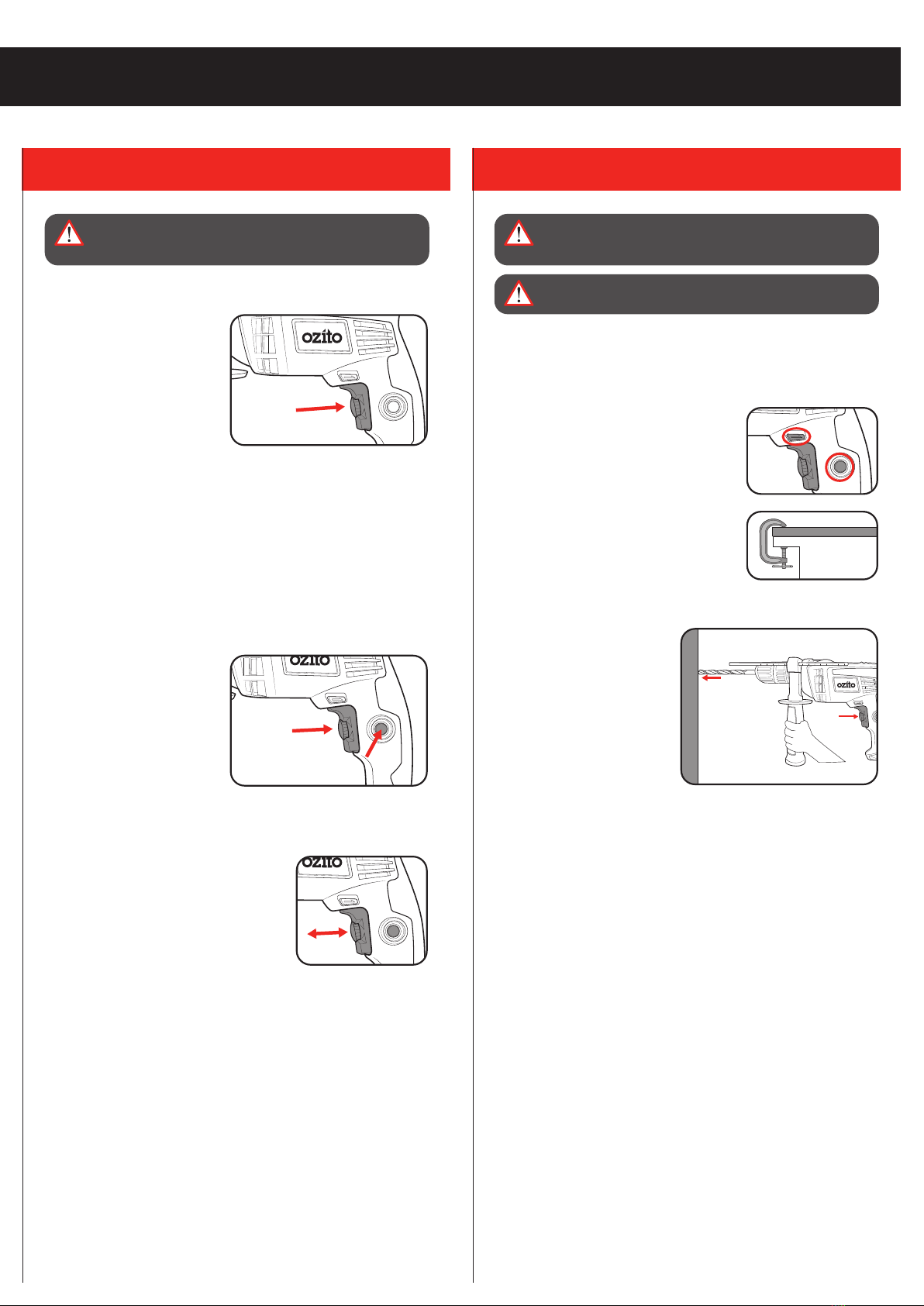 ozito

ozito

ozito

ozito