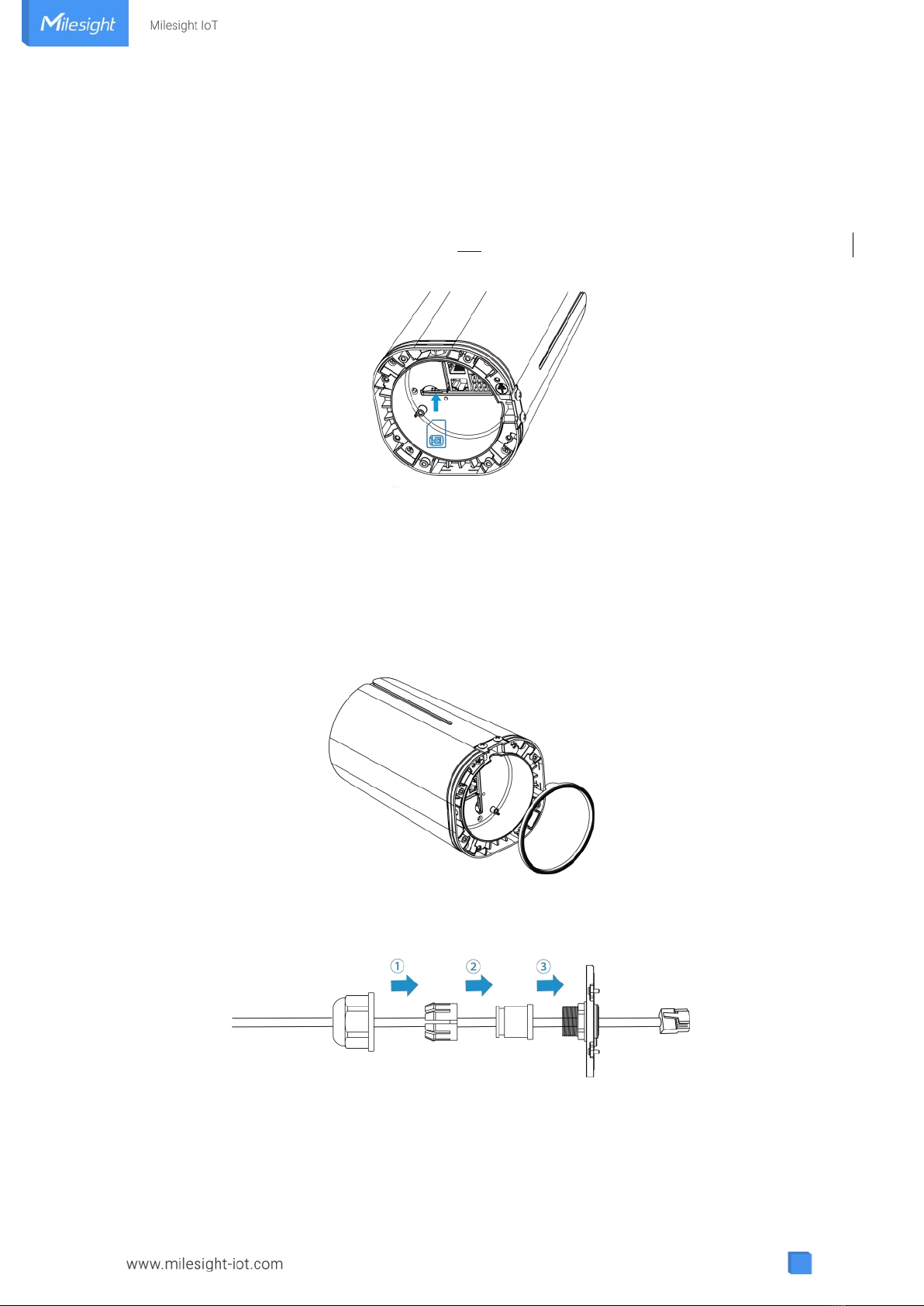 Milesight

Milesight IoT

①

②

③

www.milesight-iot.com