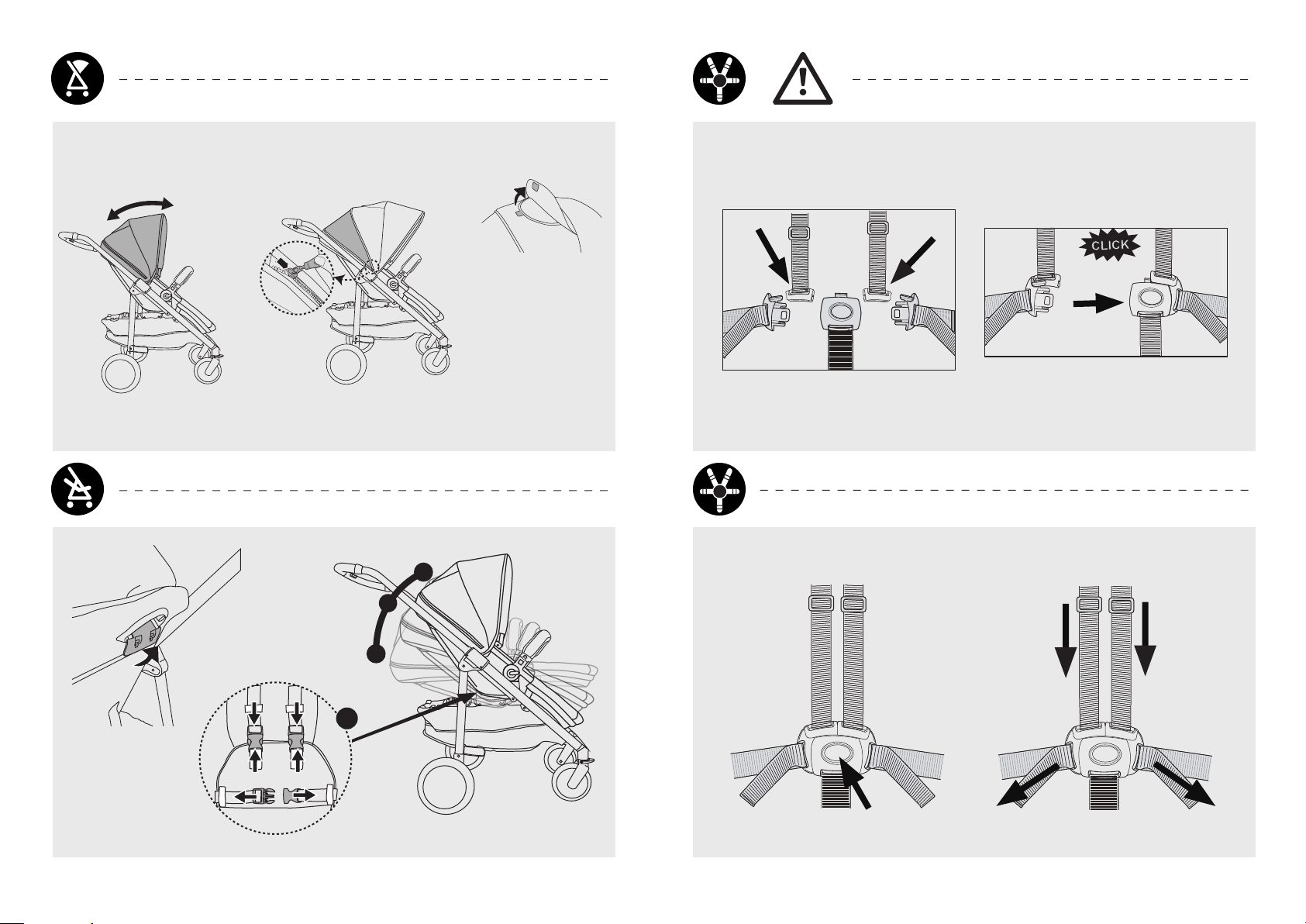 CLICK