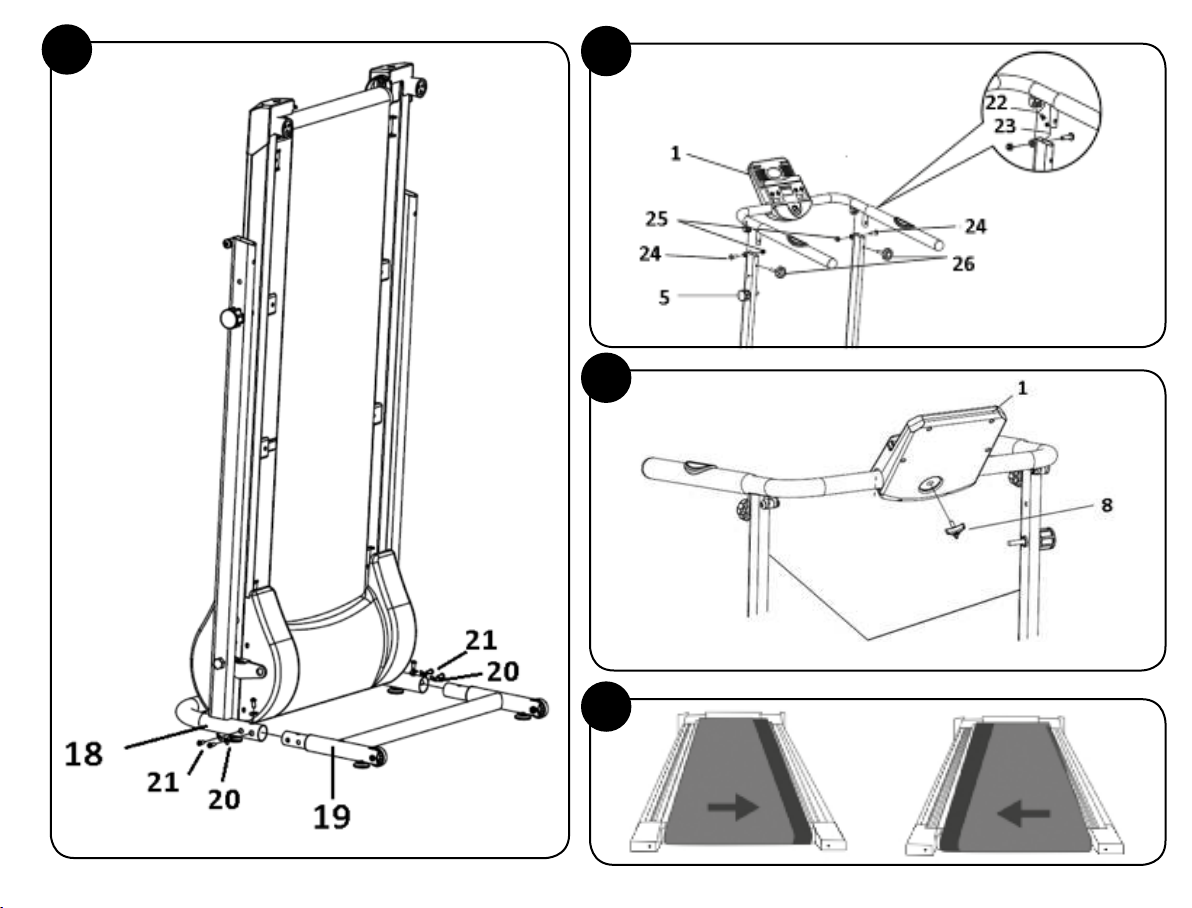 21
20
18
21
20
19

22
23
1
25
24
24
26
5

1
8