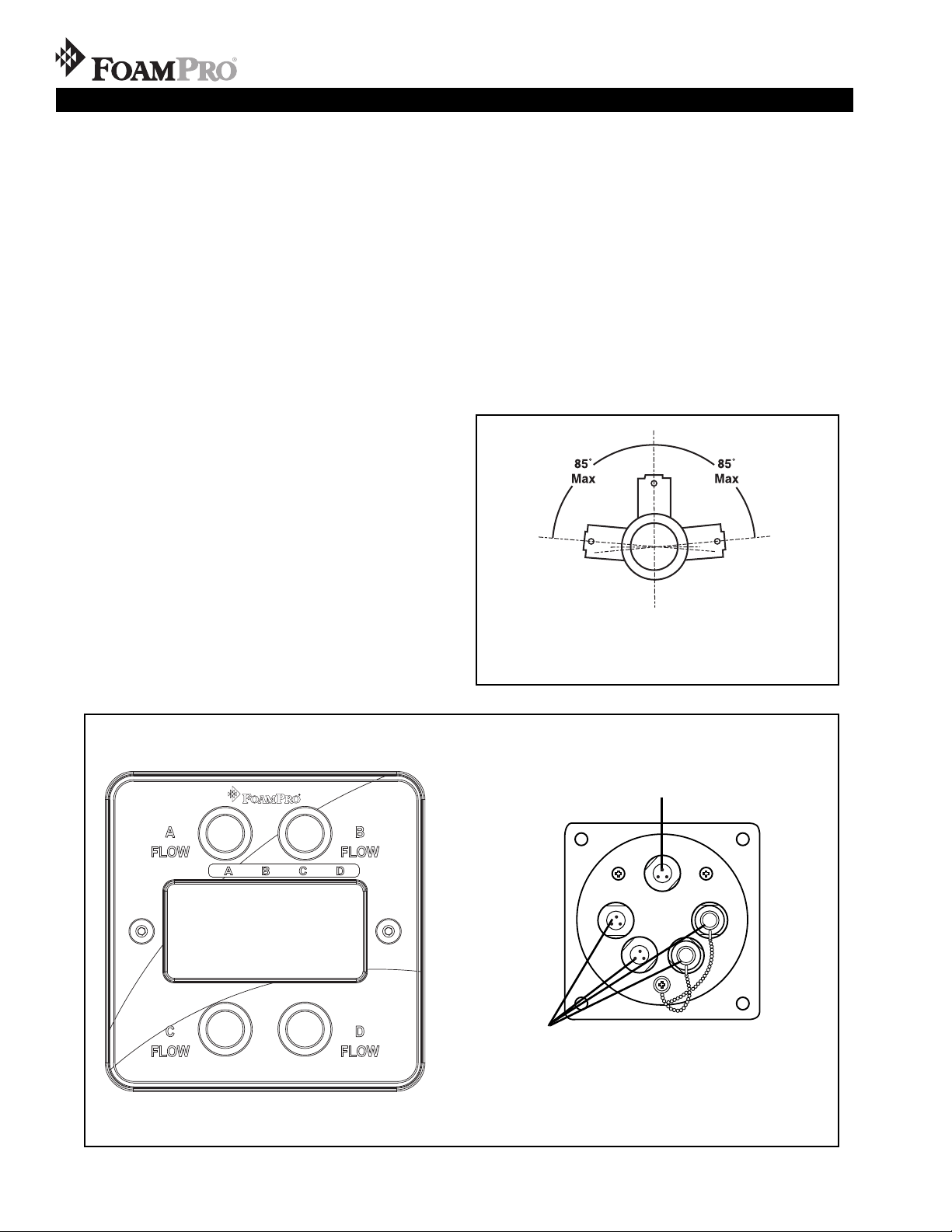 FOAMPRO®

85° Max

85° Max

FOAMPRO®

A FLOW

B FLOW

A B C D

C FLOW

D FLOW