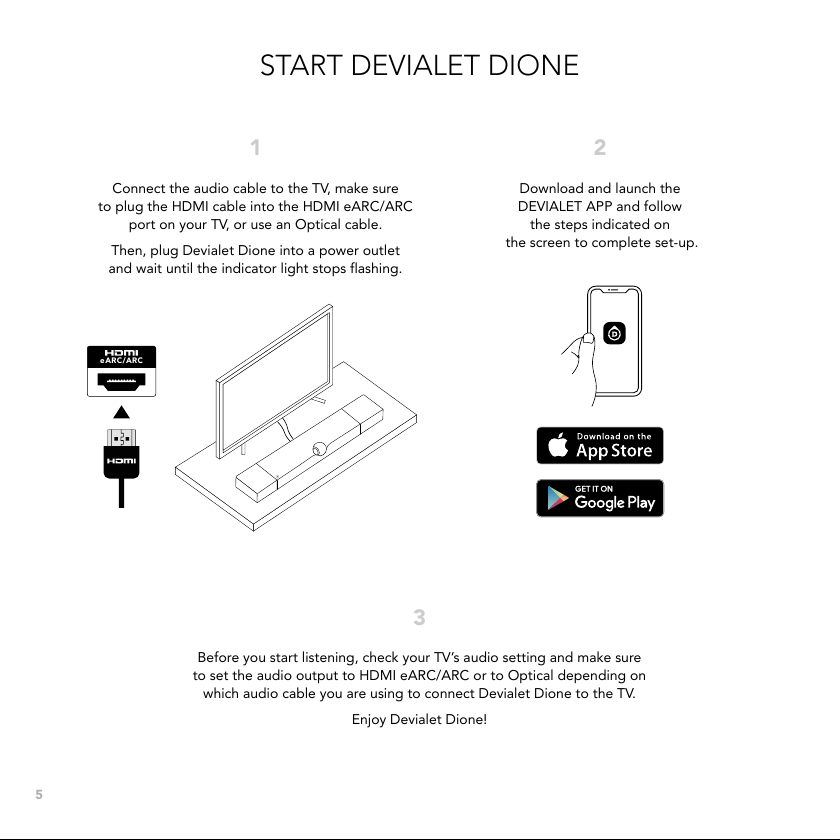 START DEVIALET DIONE

1

Connect the audio cable to the TV, make sure to plug the HDMI cable into the HDMI eARC/ARC port on your TV, or use an Optical cable.

Then, plug Devialet Dione into a power outlet and wait until the indicator light stops flashing.

HDMI
eARC/ARC

HDMI

2

Download and launch the DEVIALET APP and follow the steps indicated on the screen to complete set-up.

Download on the
App Store

GET IT ON
Google Play

3

Before you start listening, check your TV's audio setting and make sure to set the audio output to HDMI eARC/ARC or to Optical depending on which audio cable you are using to connect Devialet Dione to the TV.

Enjoy Devialet Dione!

5