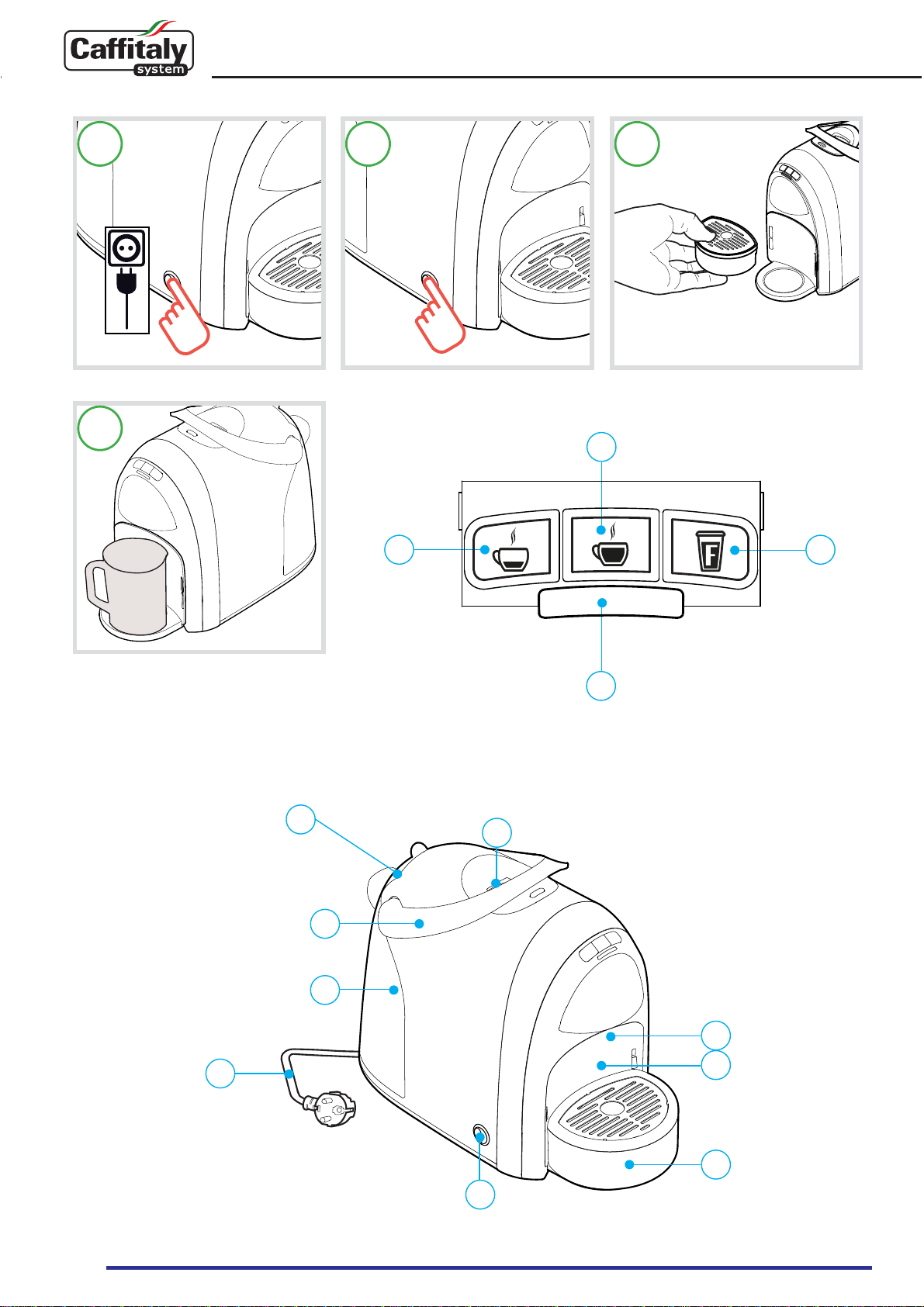 Caffitaly system

F