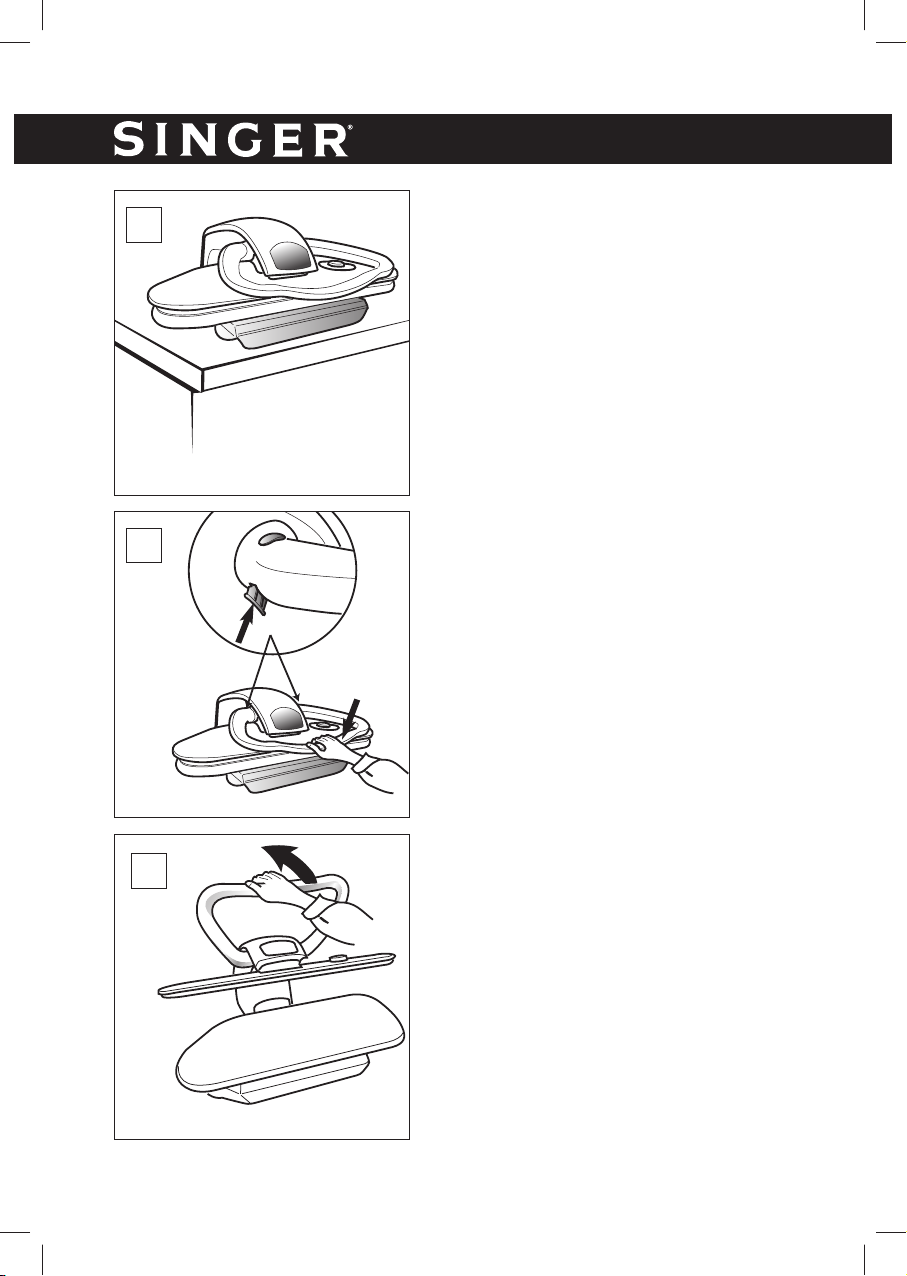 SINGER®