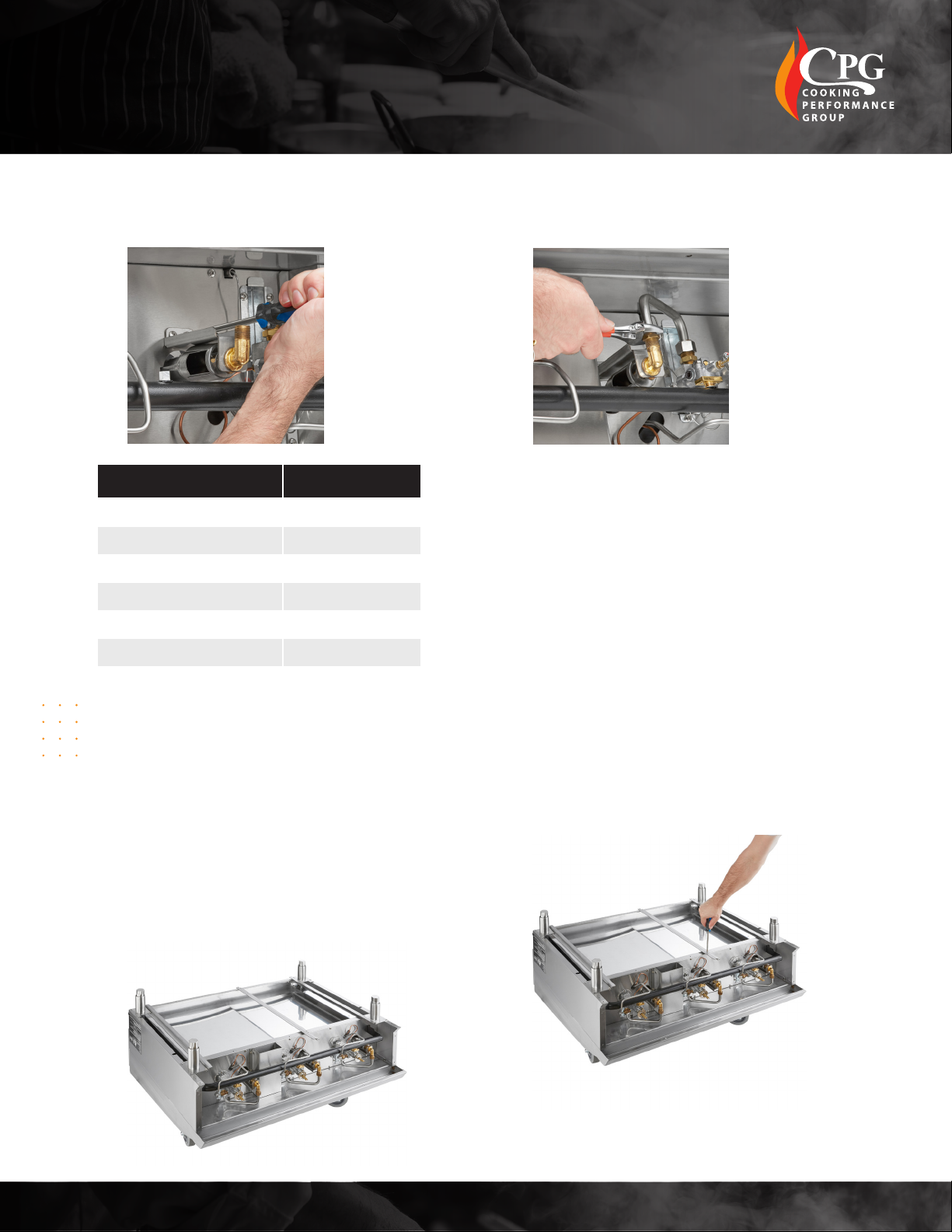 CPG
COOKING
PERFORMANCE
GROUP