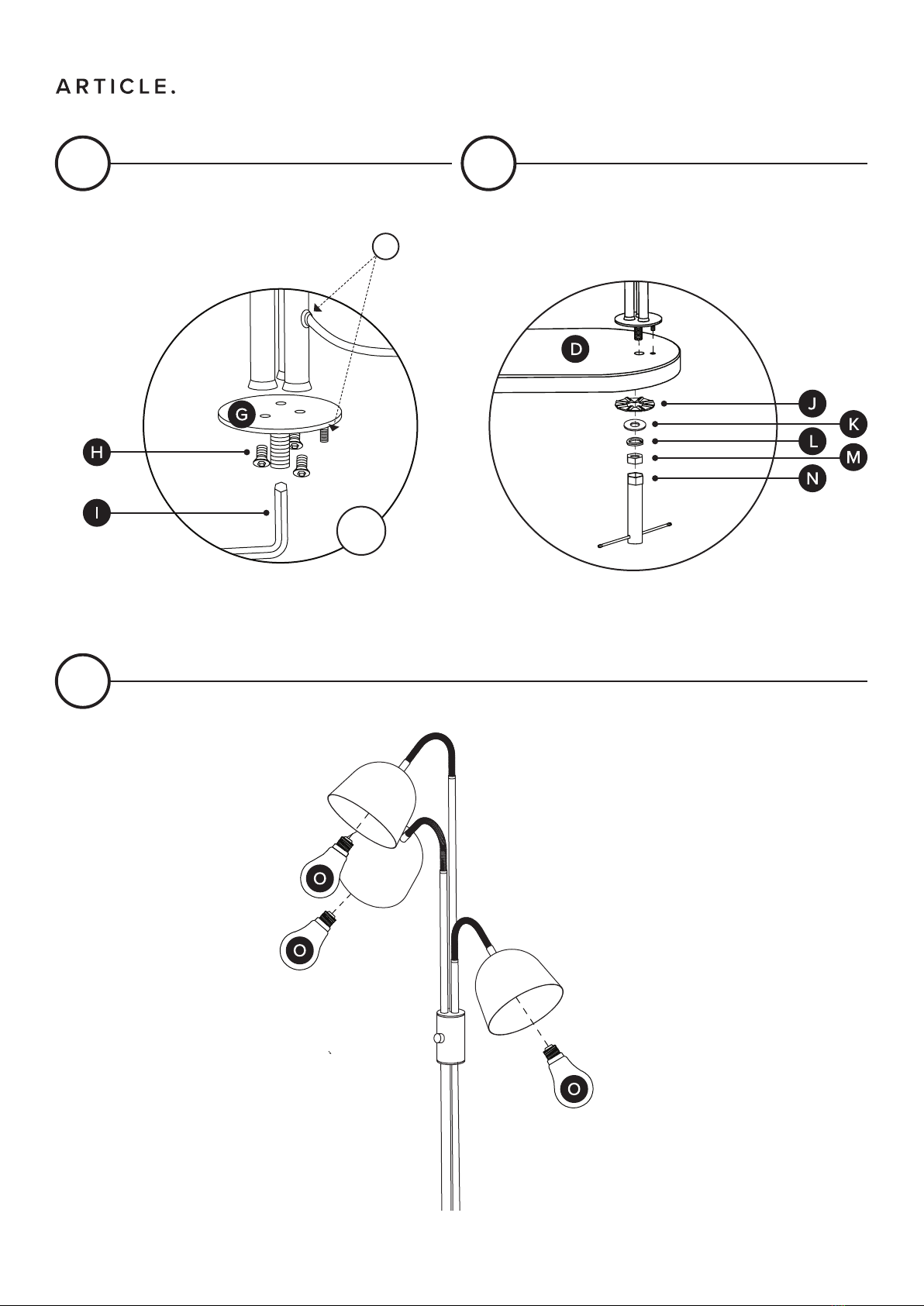 ARTICLE.

G

H

I

D

J

K

L

M

N

O

O

O