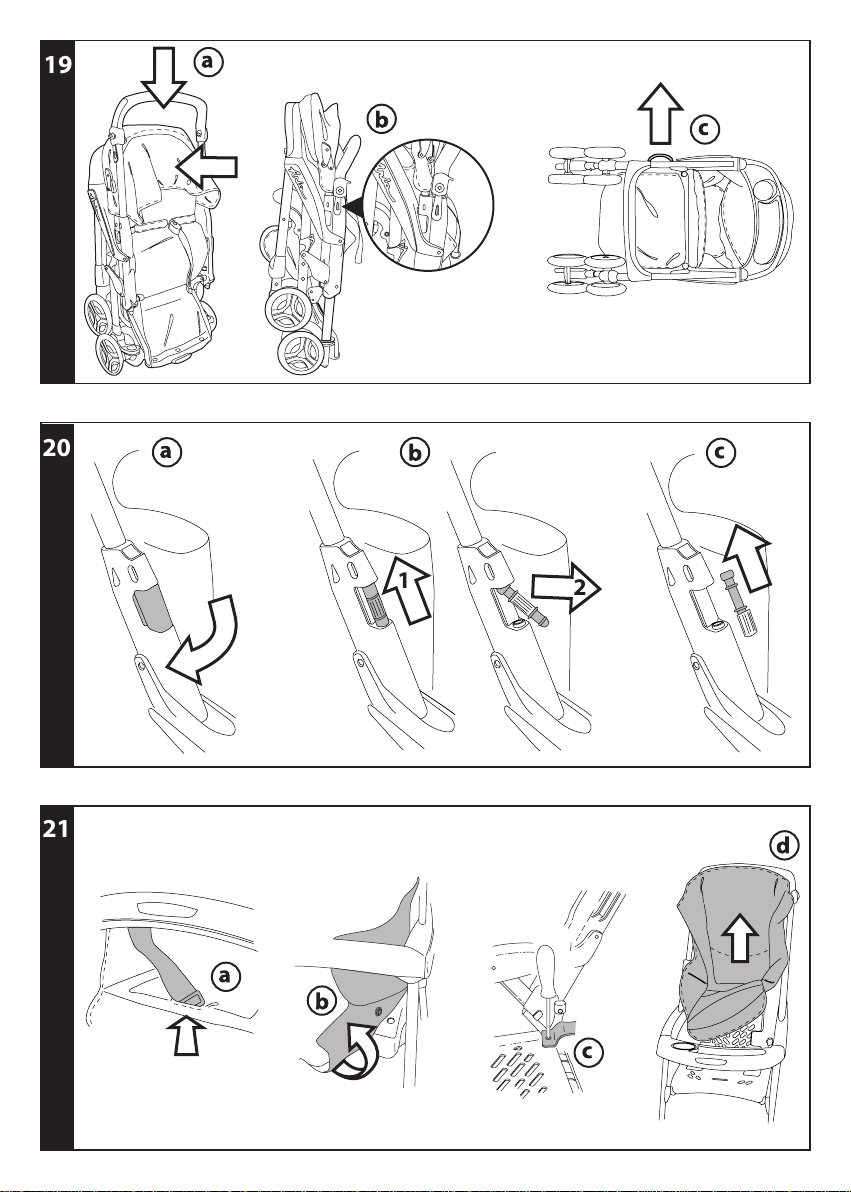 19
a
b
c

20
a
b
1
2
c

21
a
b
c
d