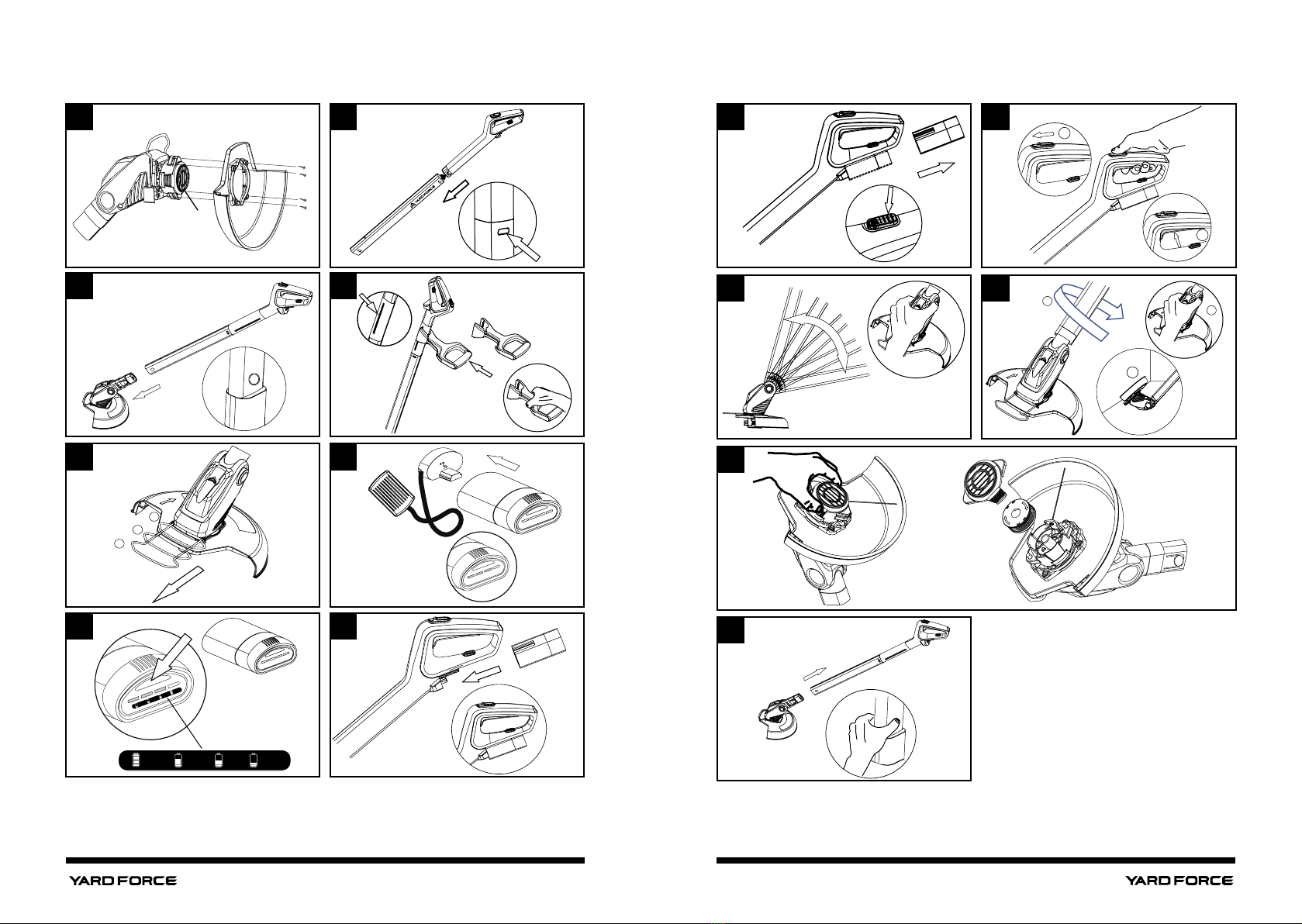 YARD FORCE

YARD FORCE