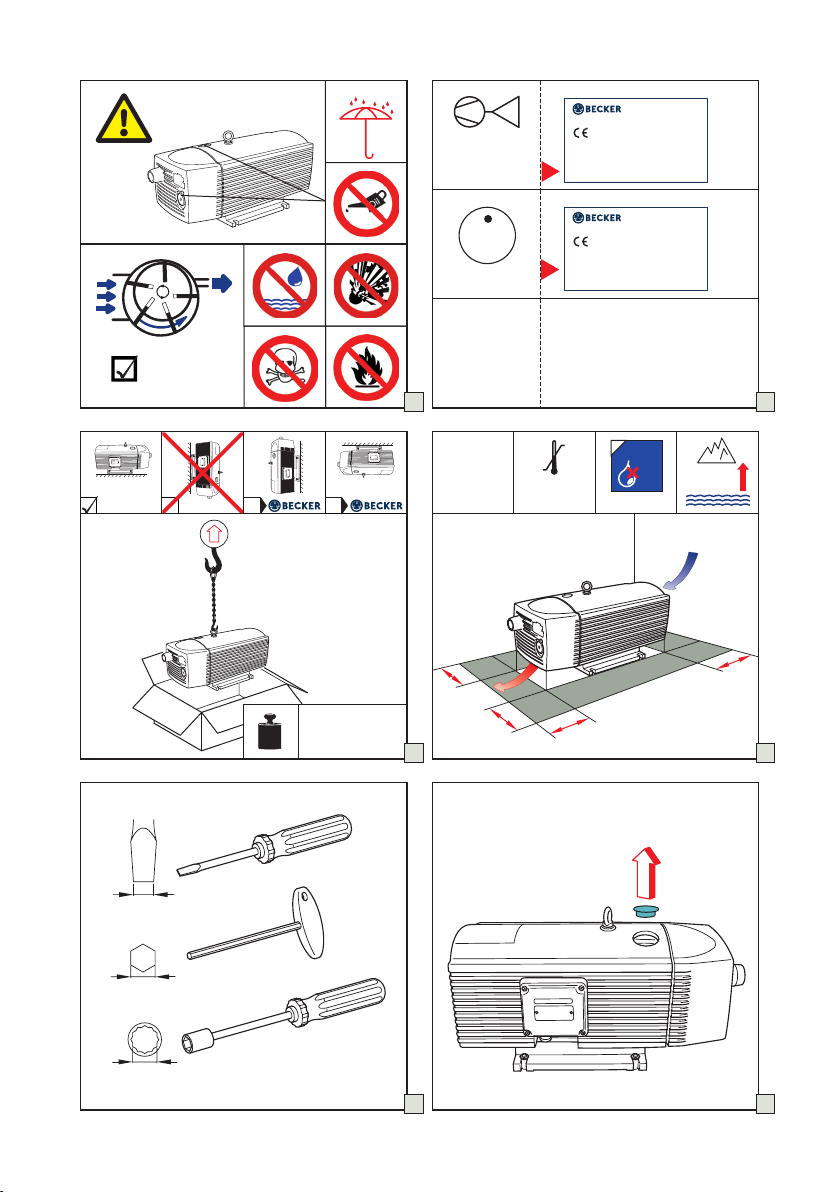 BECKER

CE

BECKER

CE

BECKER

BECKER