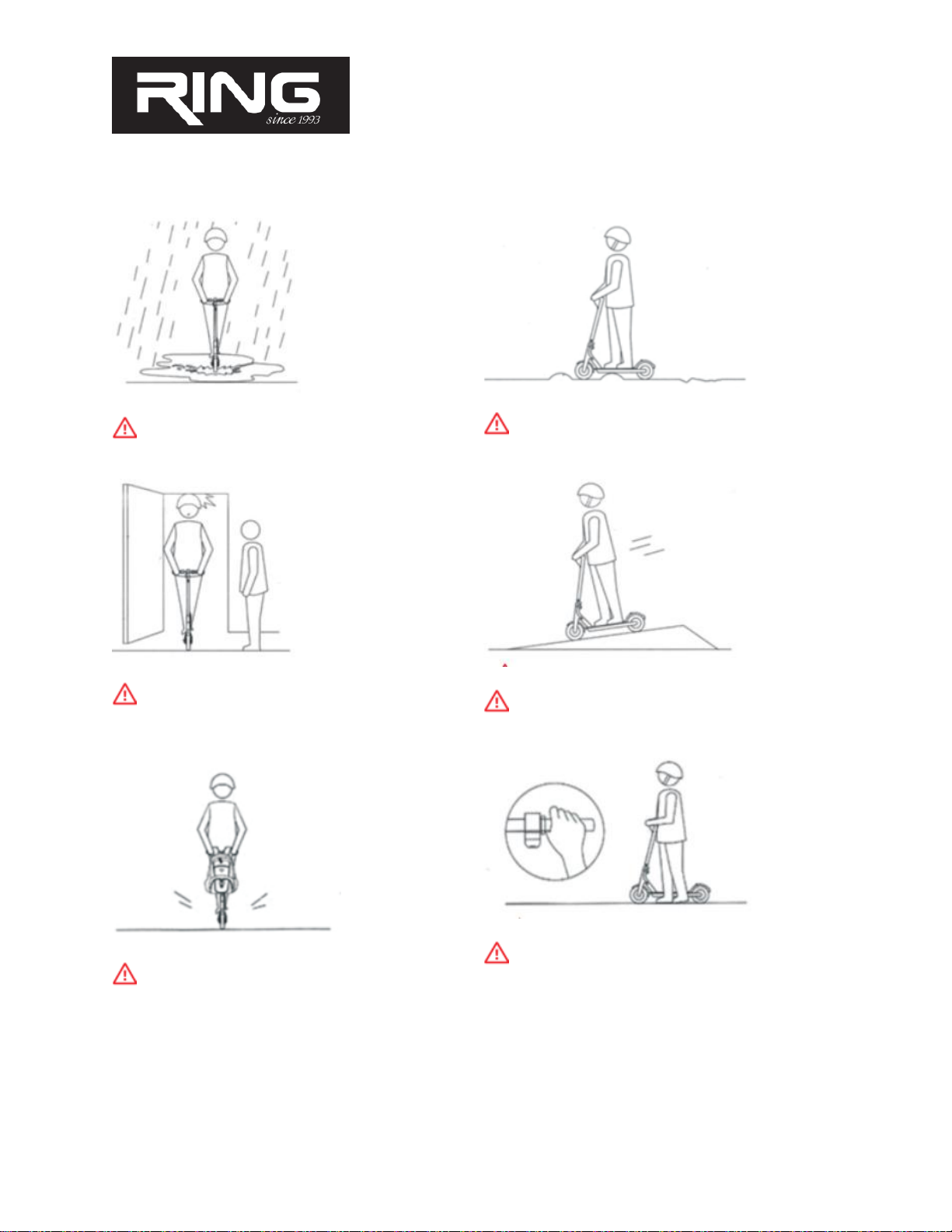 RING
since 1993