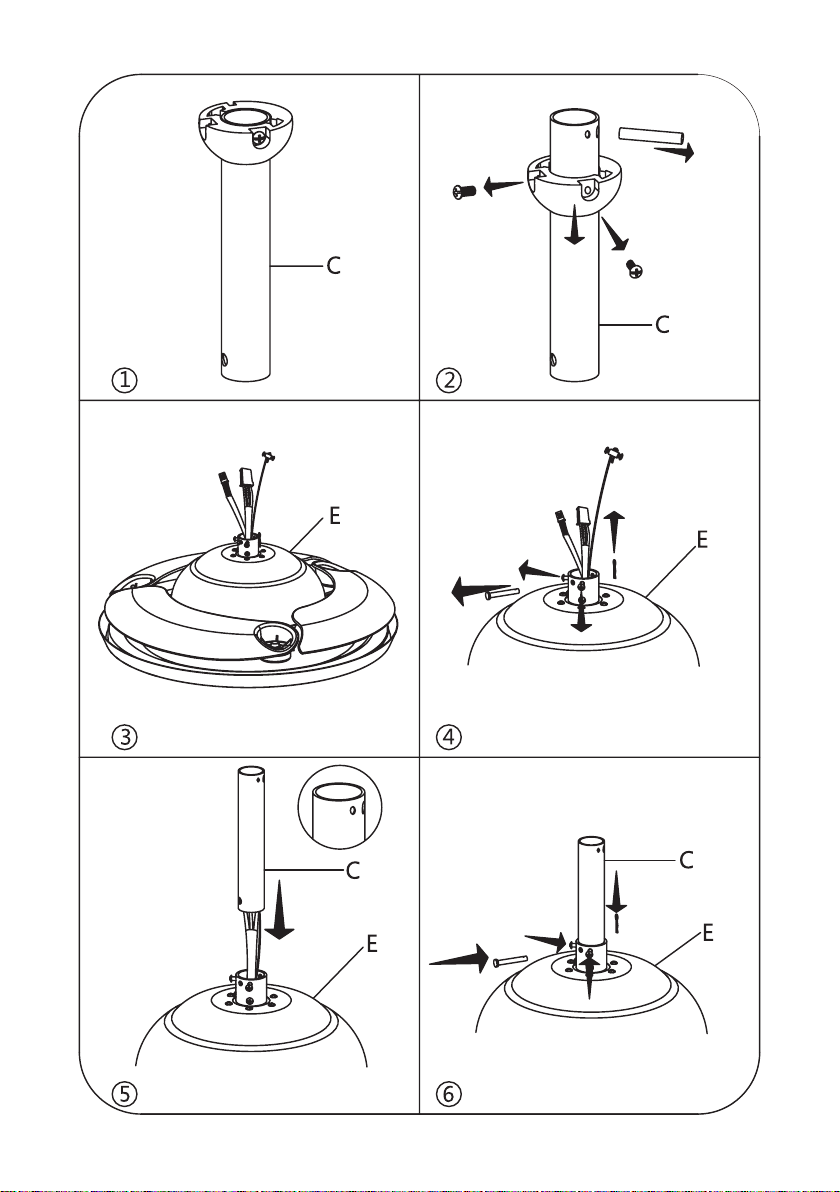 C
①

C
②

E
③

E
④

C
E
⑤

C
E
⑥