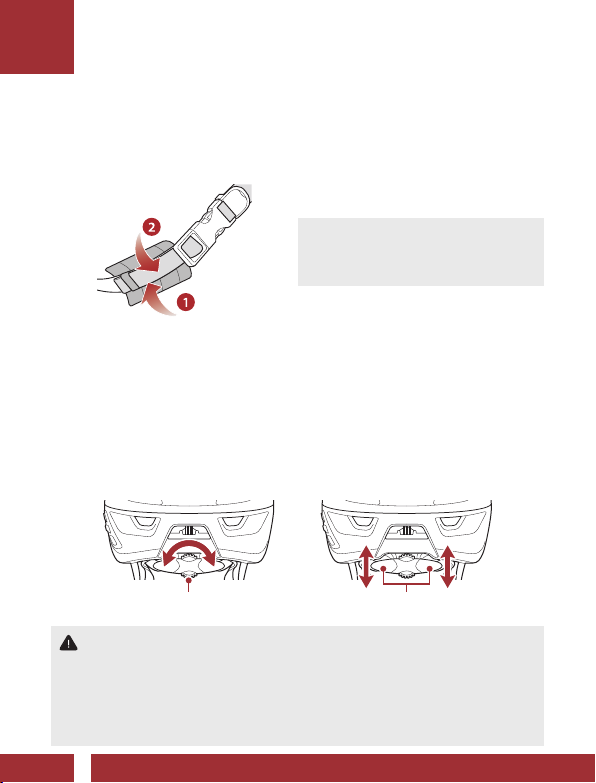 2

1