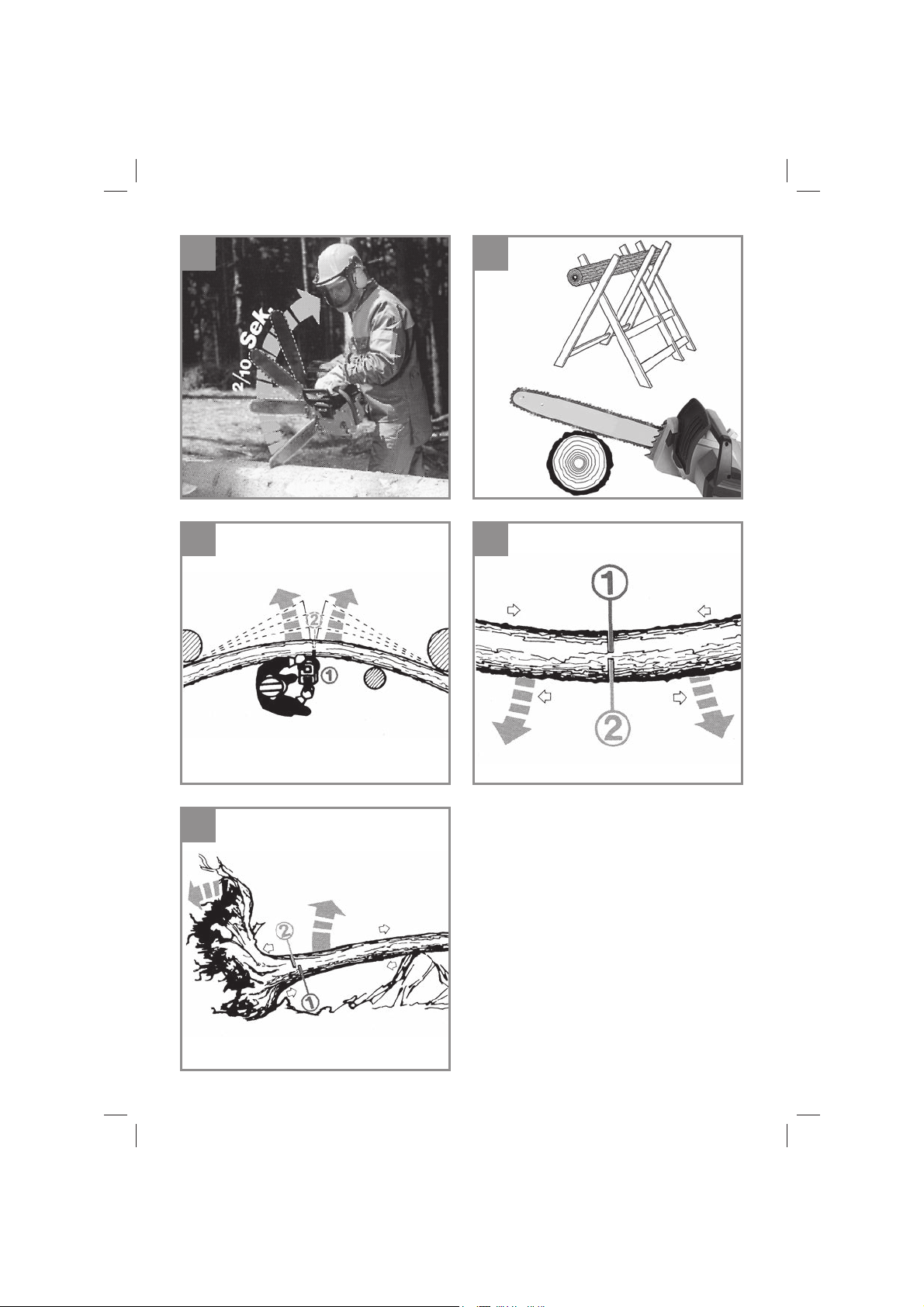 2/10 Sek.

2
1

1
2

2
1