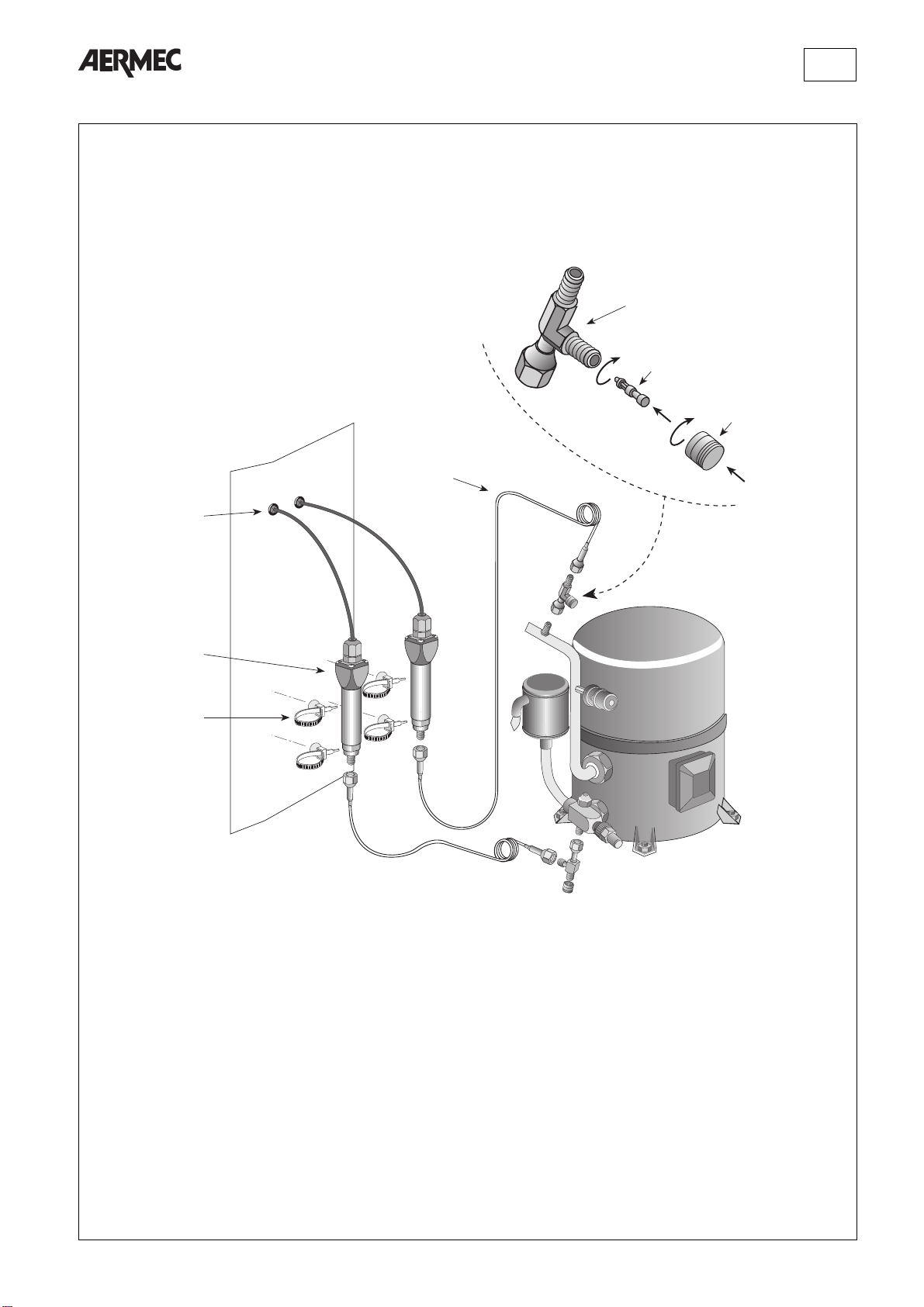 AERMEC