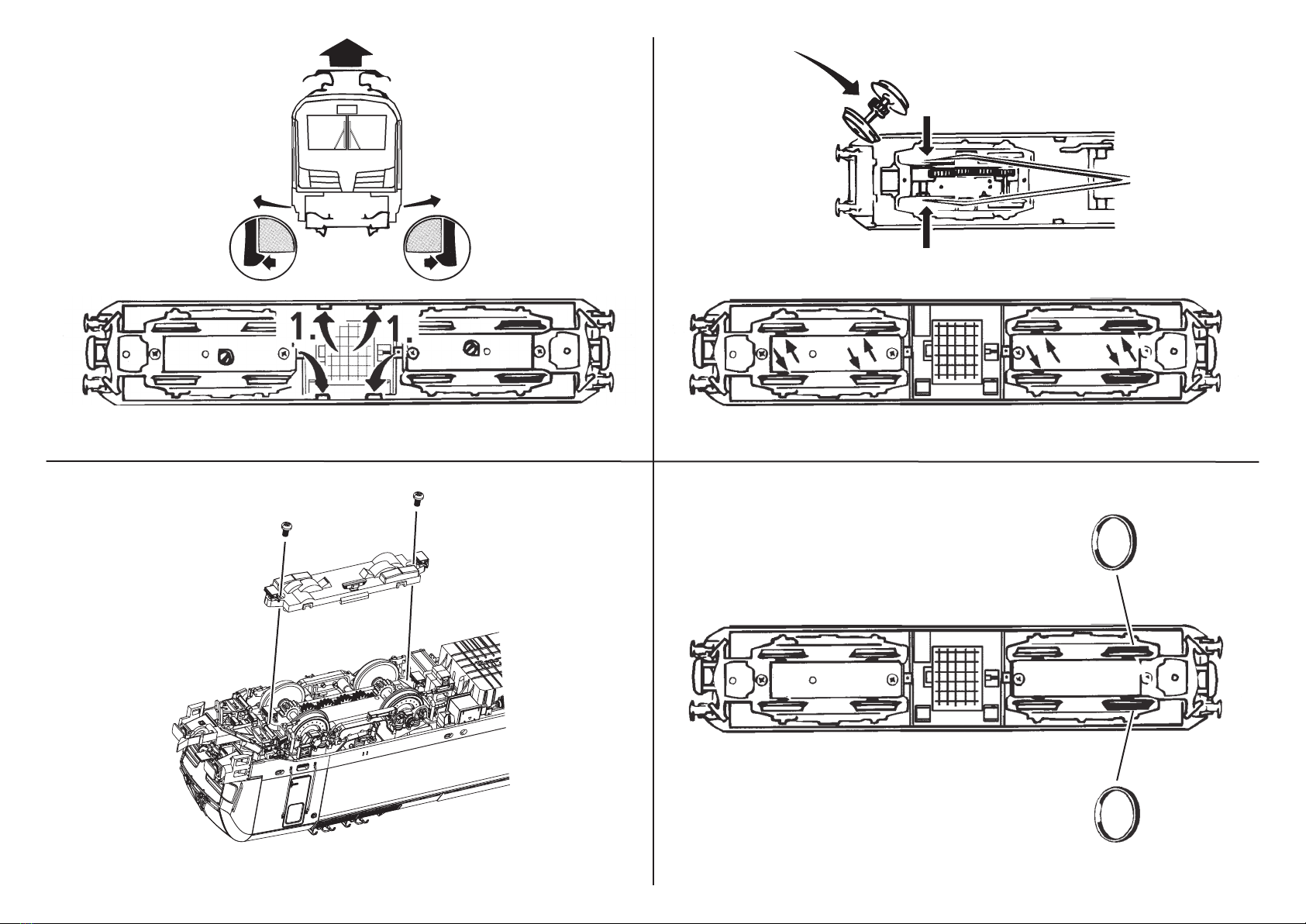 1. 1.