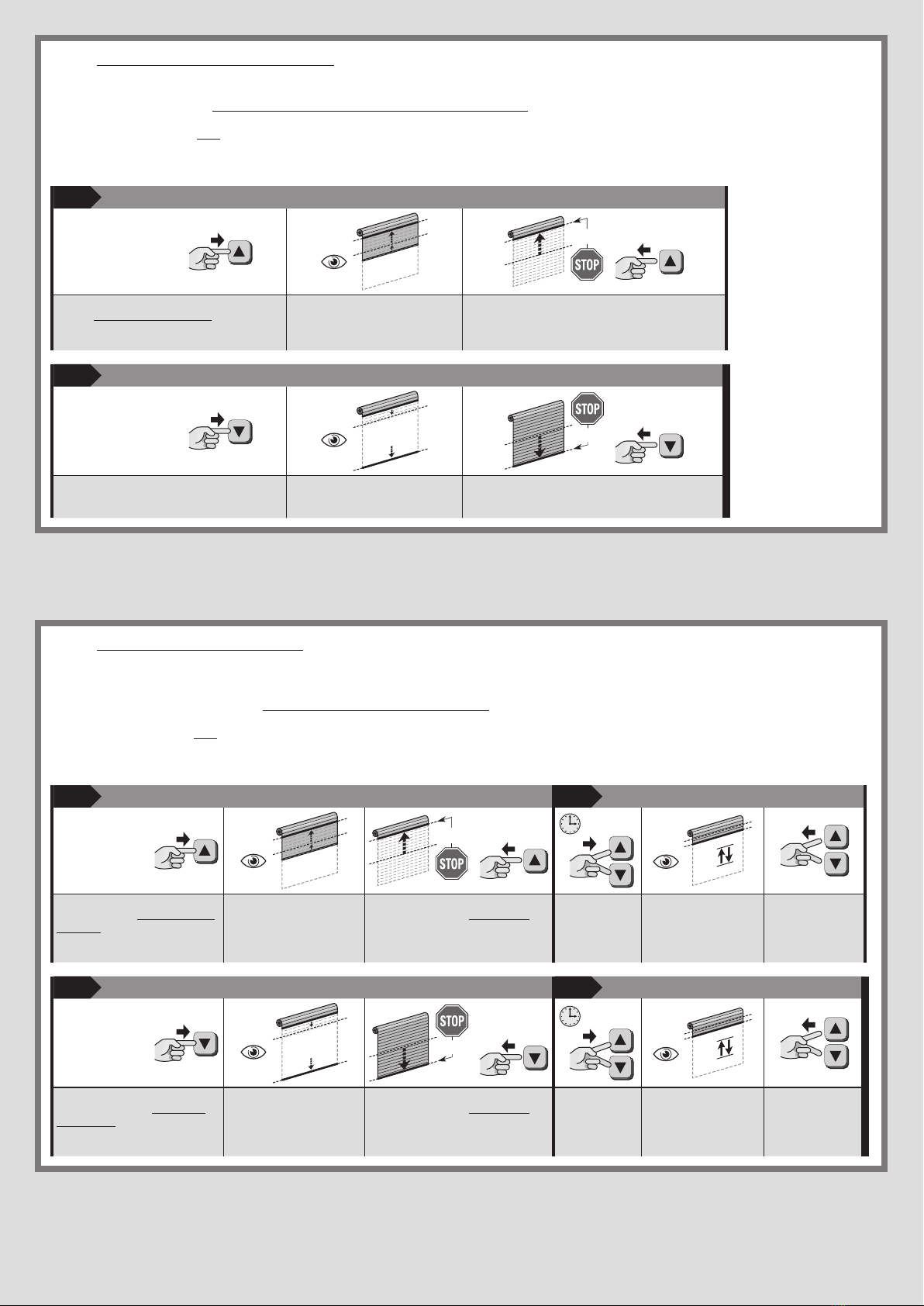 STOP

STOP

STOP

STOP