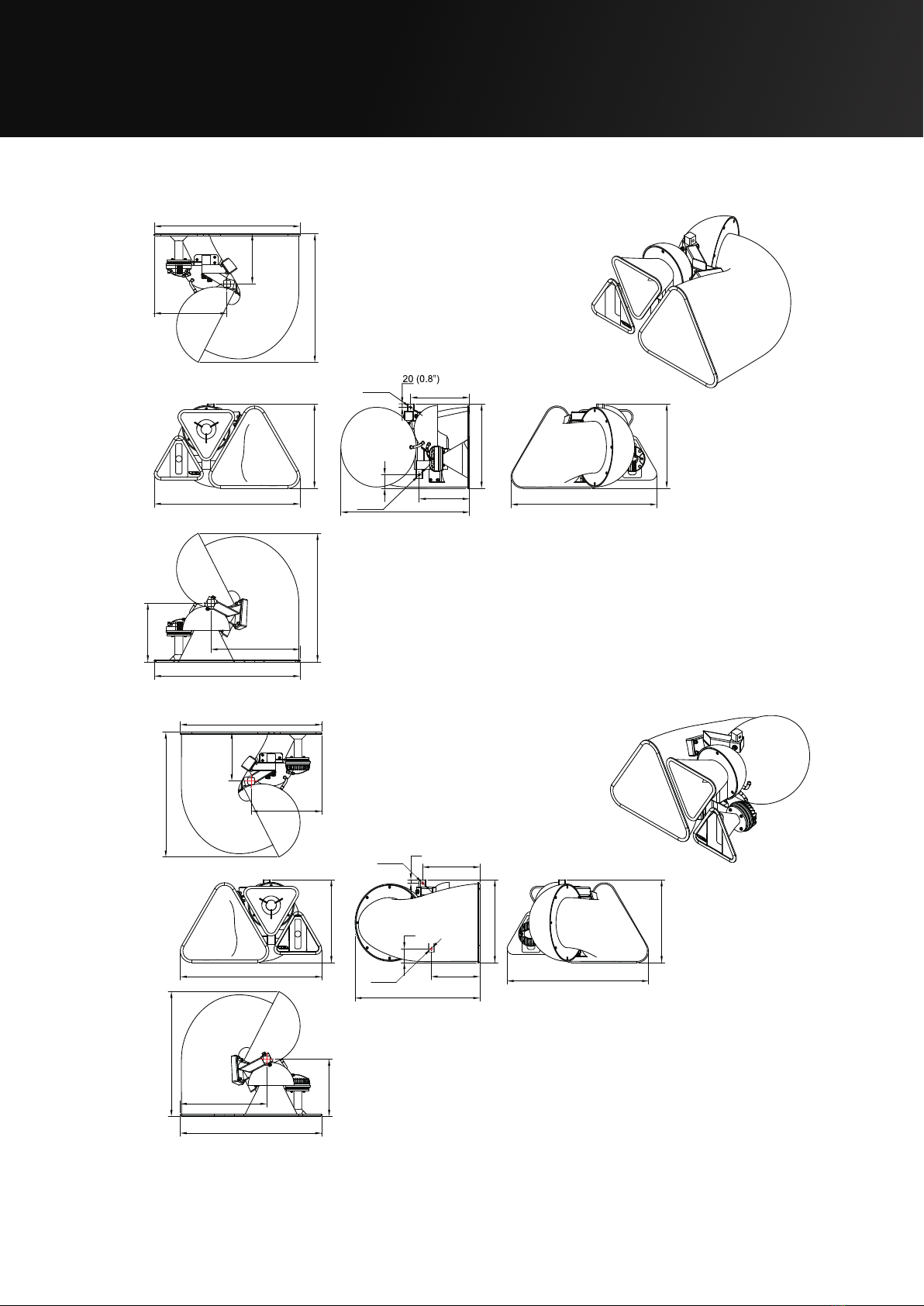 20 (0.8")