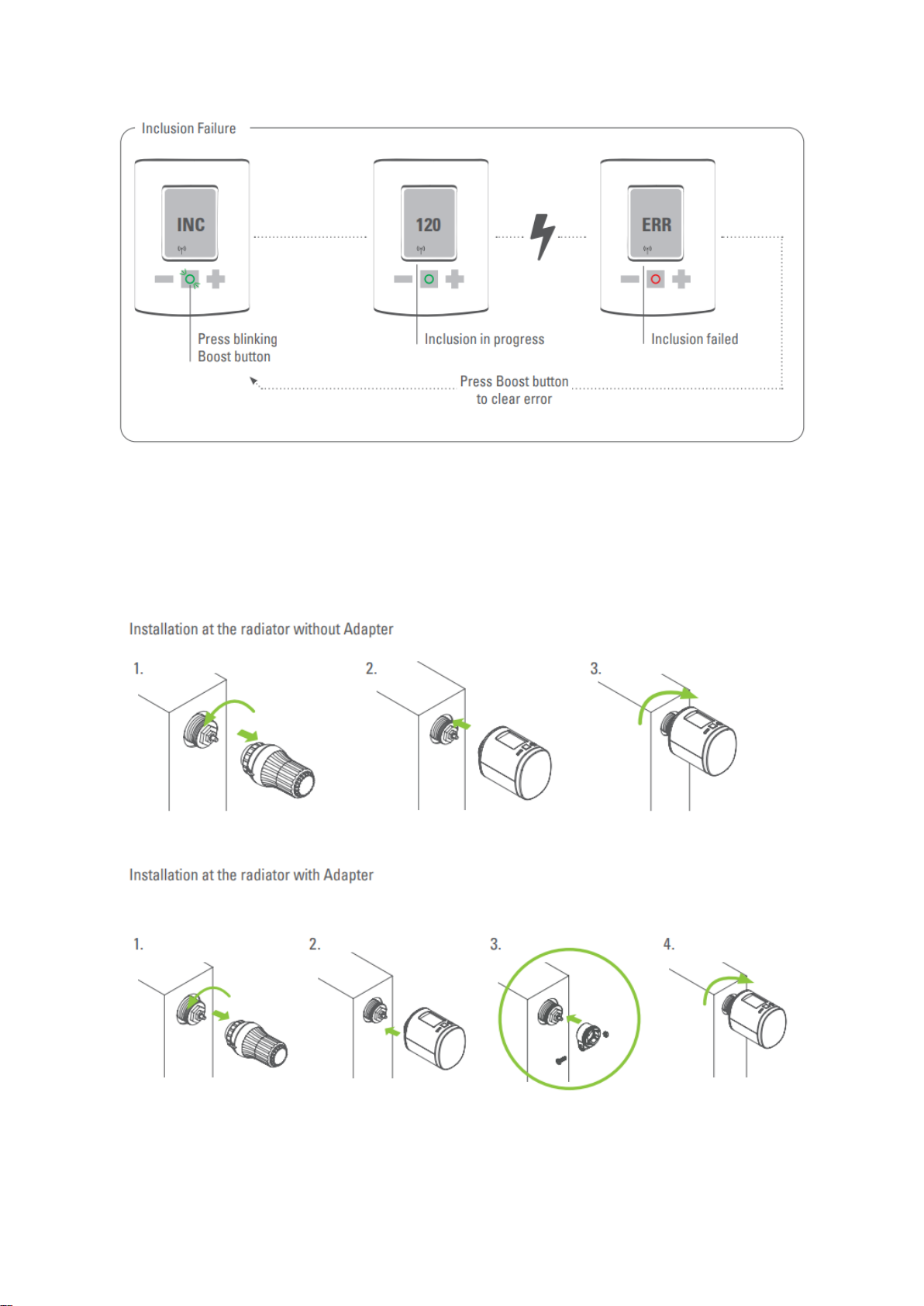 Inclusion Failure

INC

120

ERR

Press blinking Boost button

Inclusion in progress

Inclusion failed

Press Boost button to clear error

Installation at the radiator without Adapter

1.

2.

3.

Installation at the radiator with Adapter

1.

2.

3.

4.