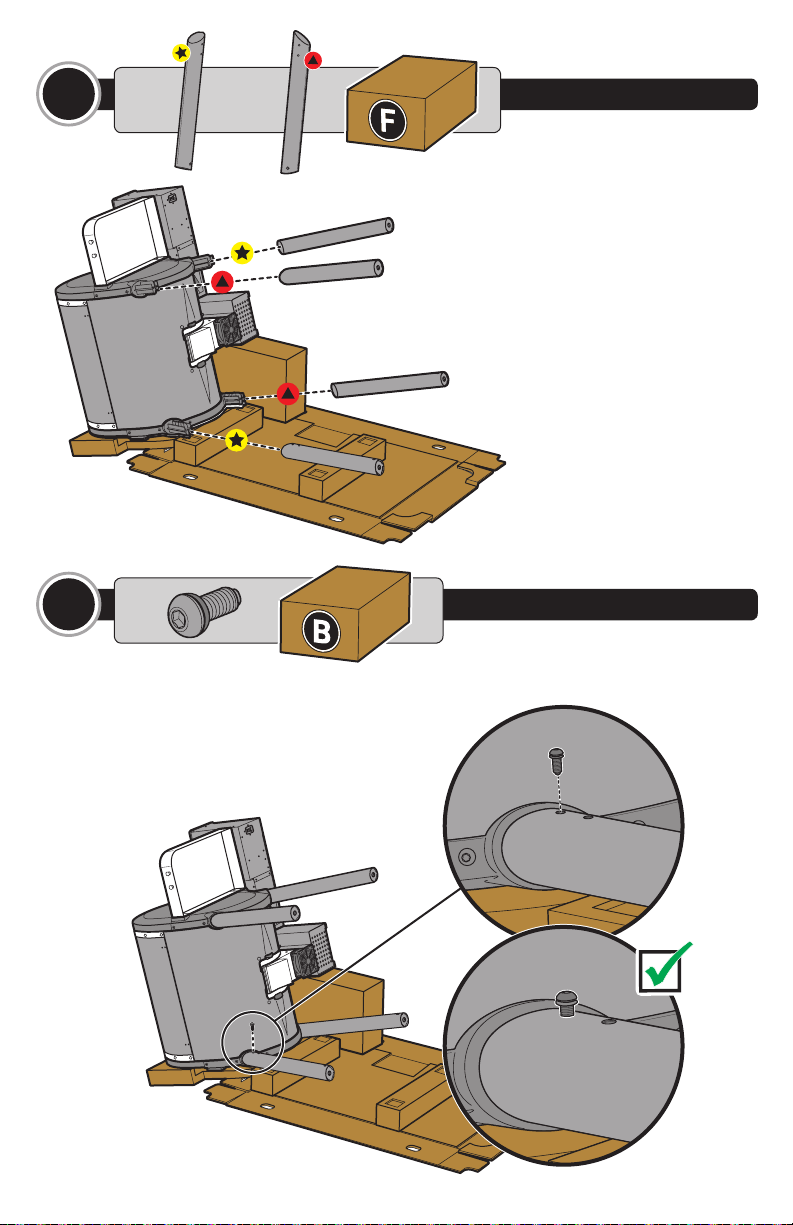 F

B