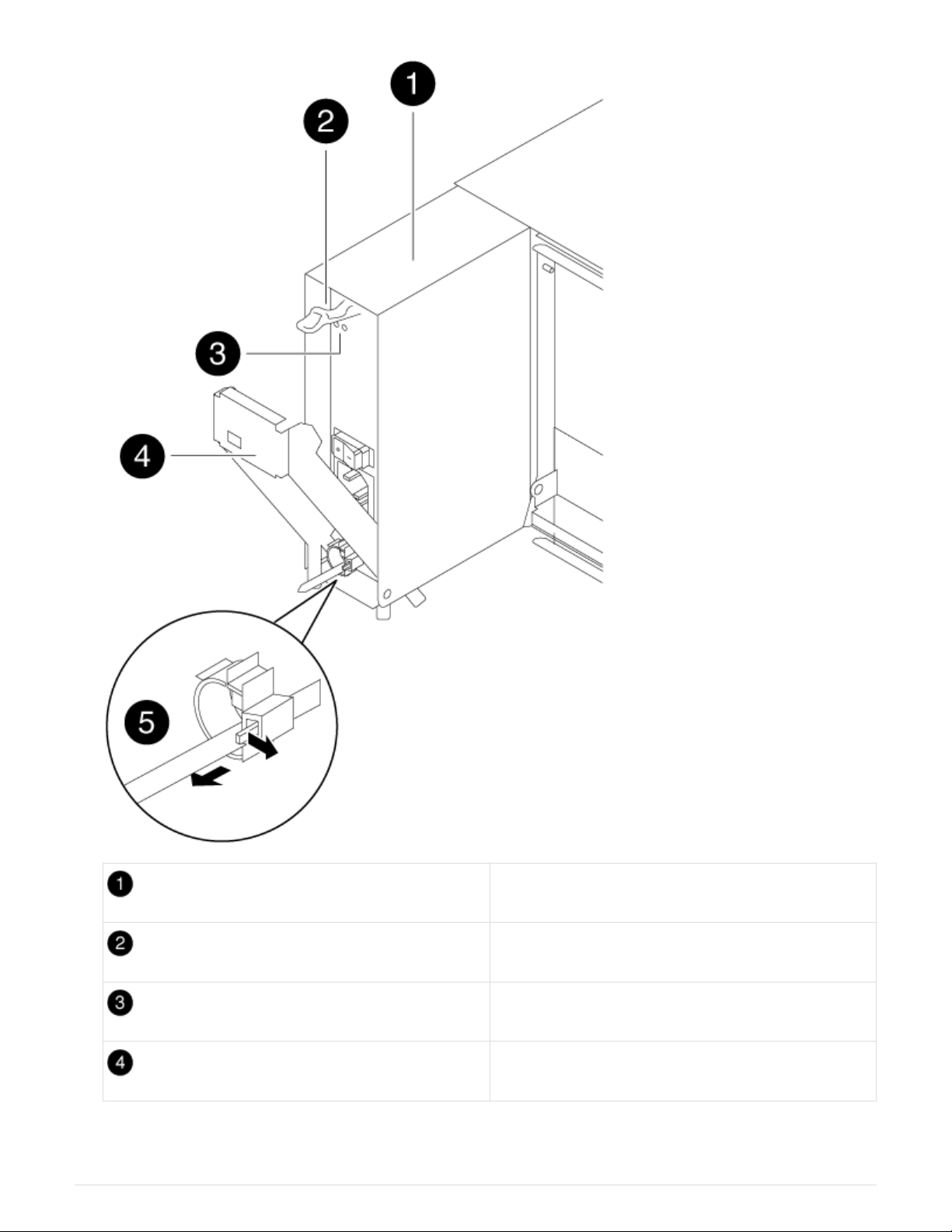 1
2
3
4
5

| 1 | |
|---|---|
| 2 | |
| 3 | |
| 4 | |