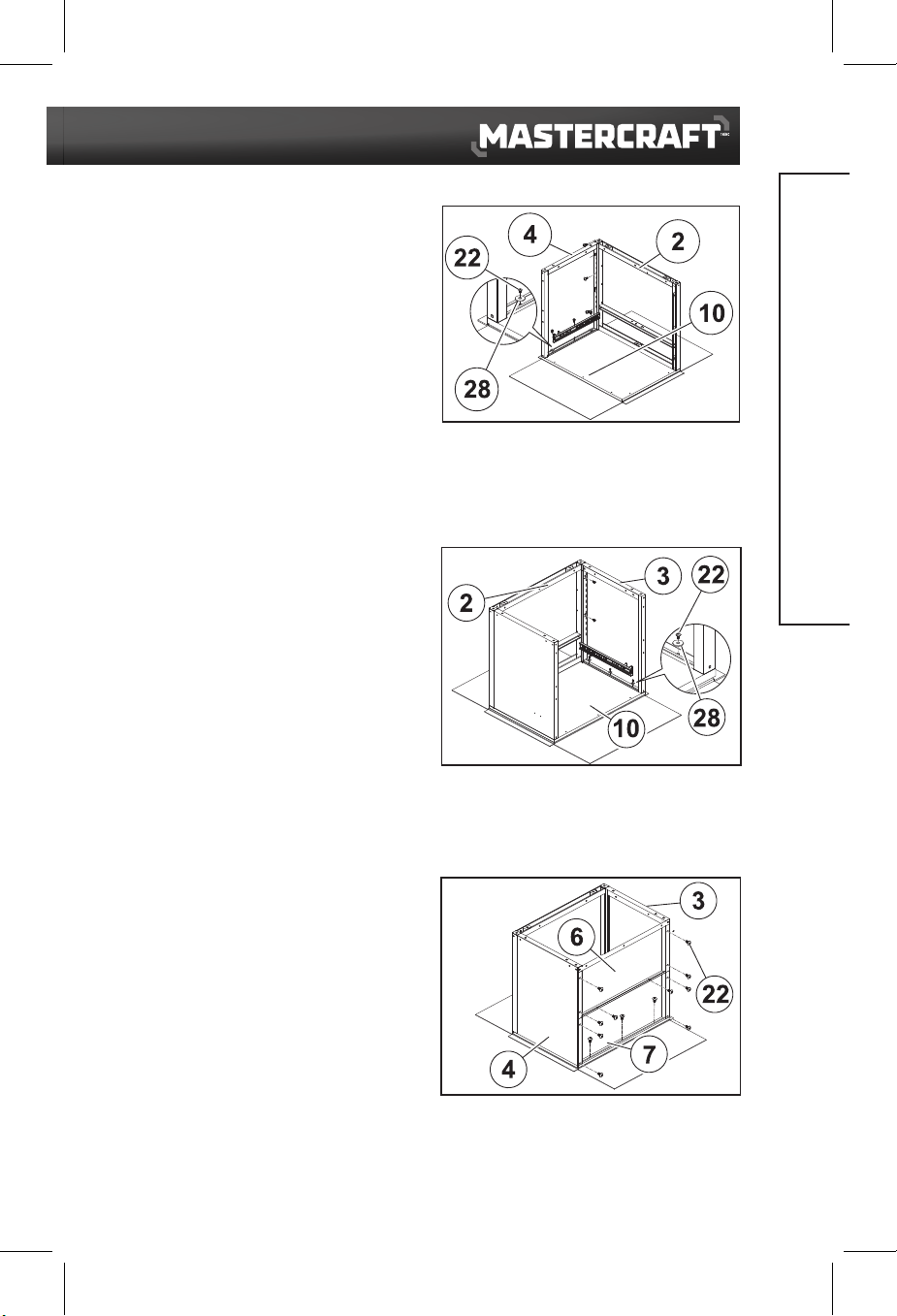 MASTERCRAFT

4
2
22
10
28

2
3
22
28
10

3
6
22
7
4