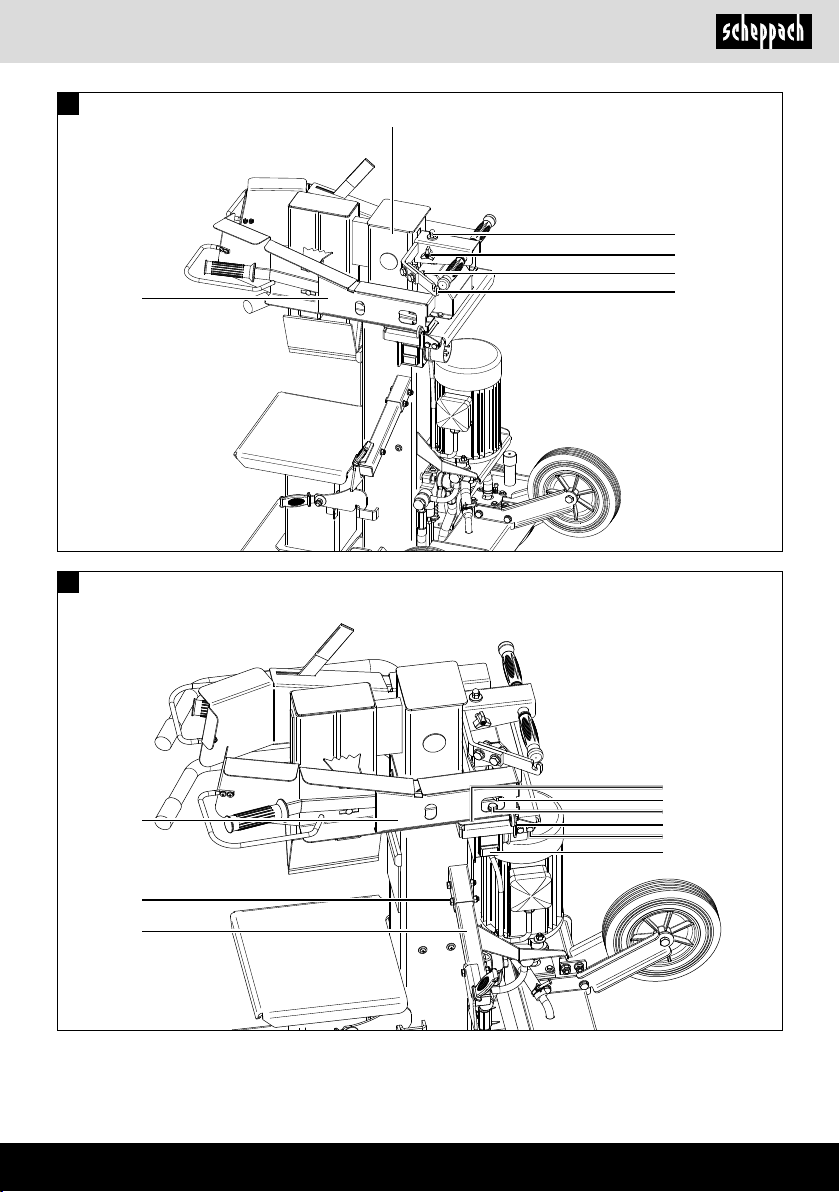 scheppach