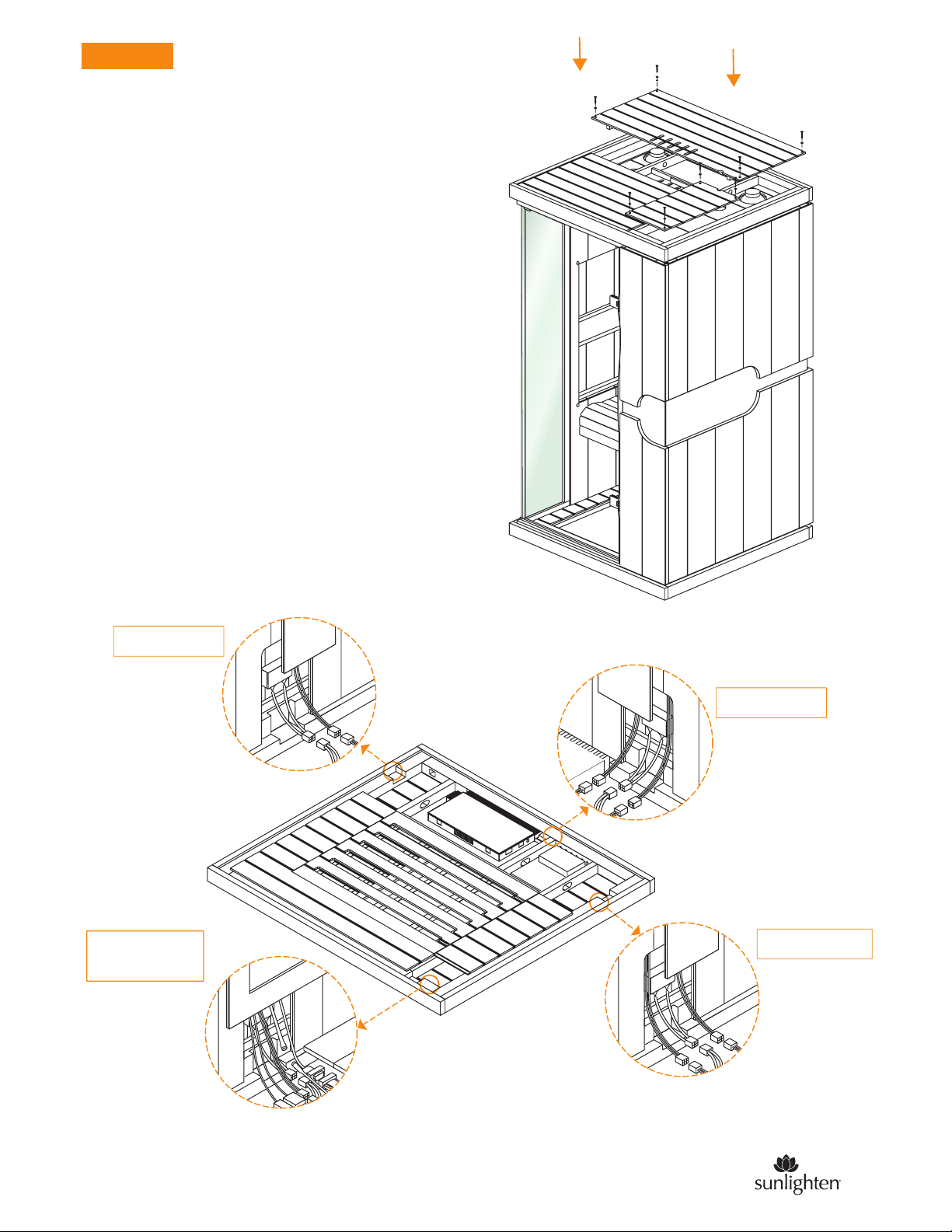 sunlighten