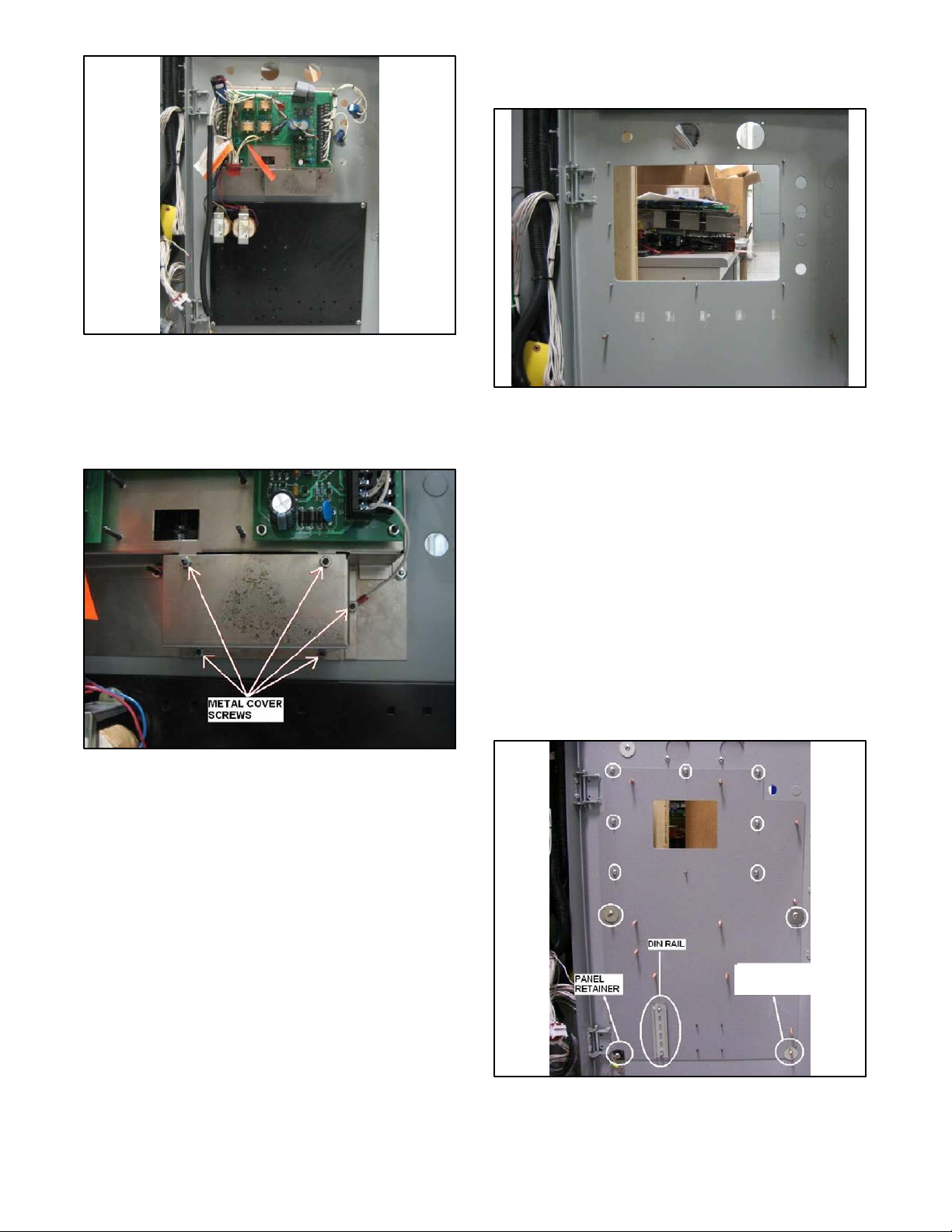 METAL COVER SCREWS

DIN RAIL

PANEL RETAINER