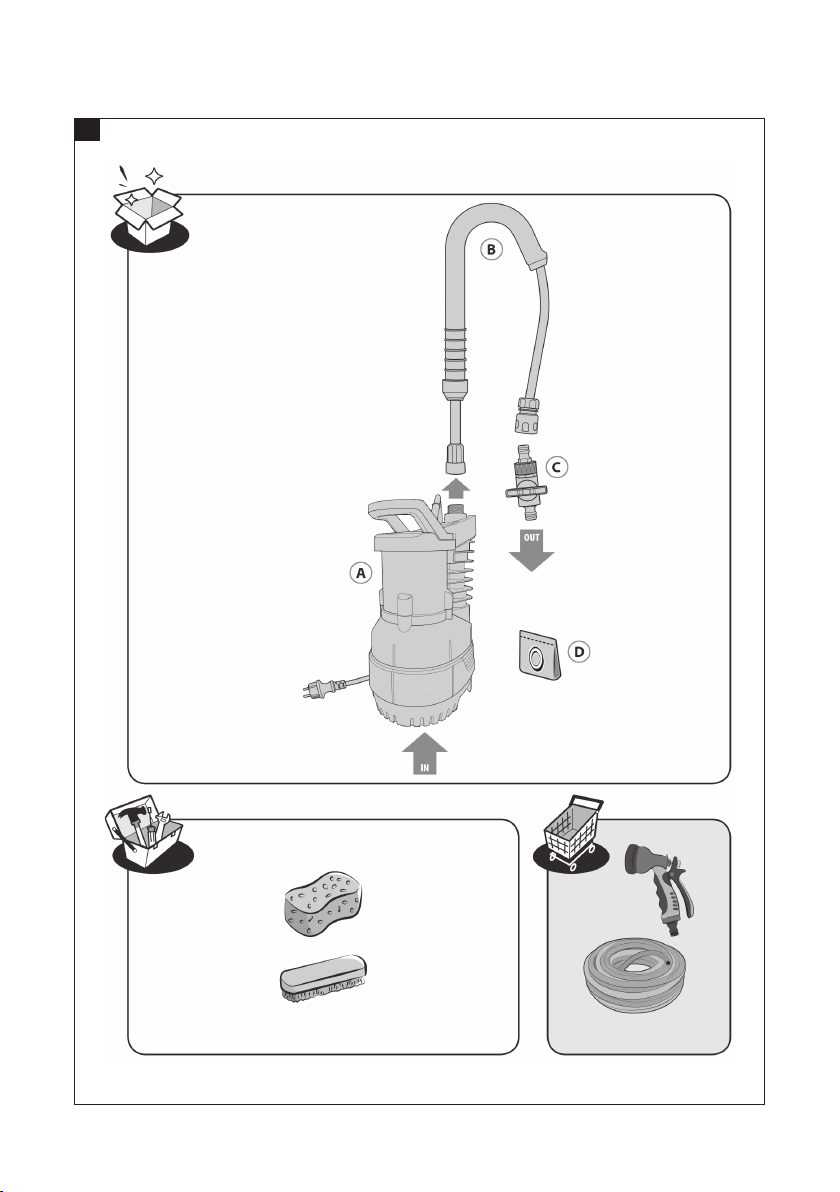 B

C

OUT

A

D

IN