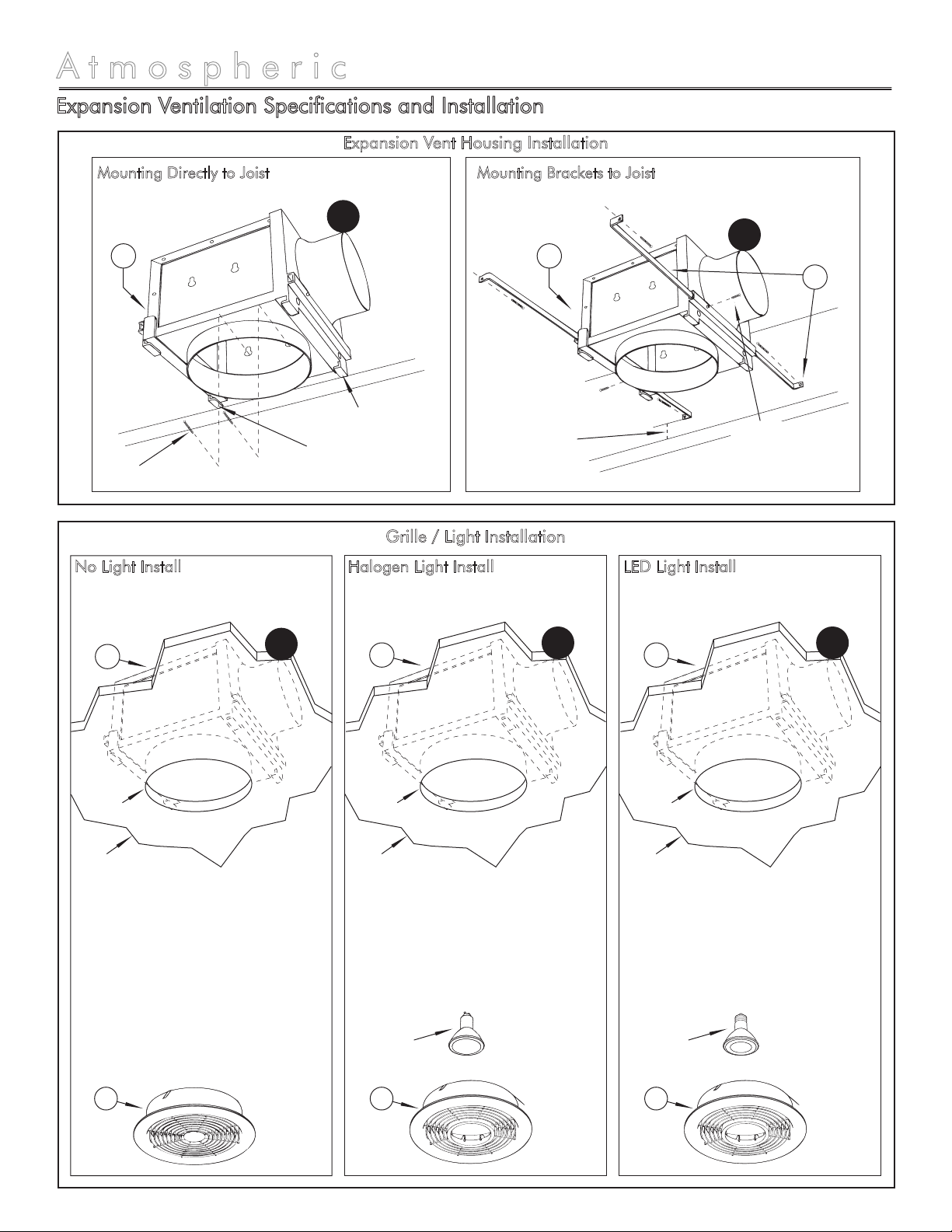 Atmospheric

Expansion Ventilation Specifications and Installation

Expansion Vent Housing Installation

Mounting Directly to Joist

Mounting Brackets to Joist

Grille / Light Installation

No Light Install

Halogen Light Install

LED Light Install