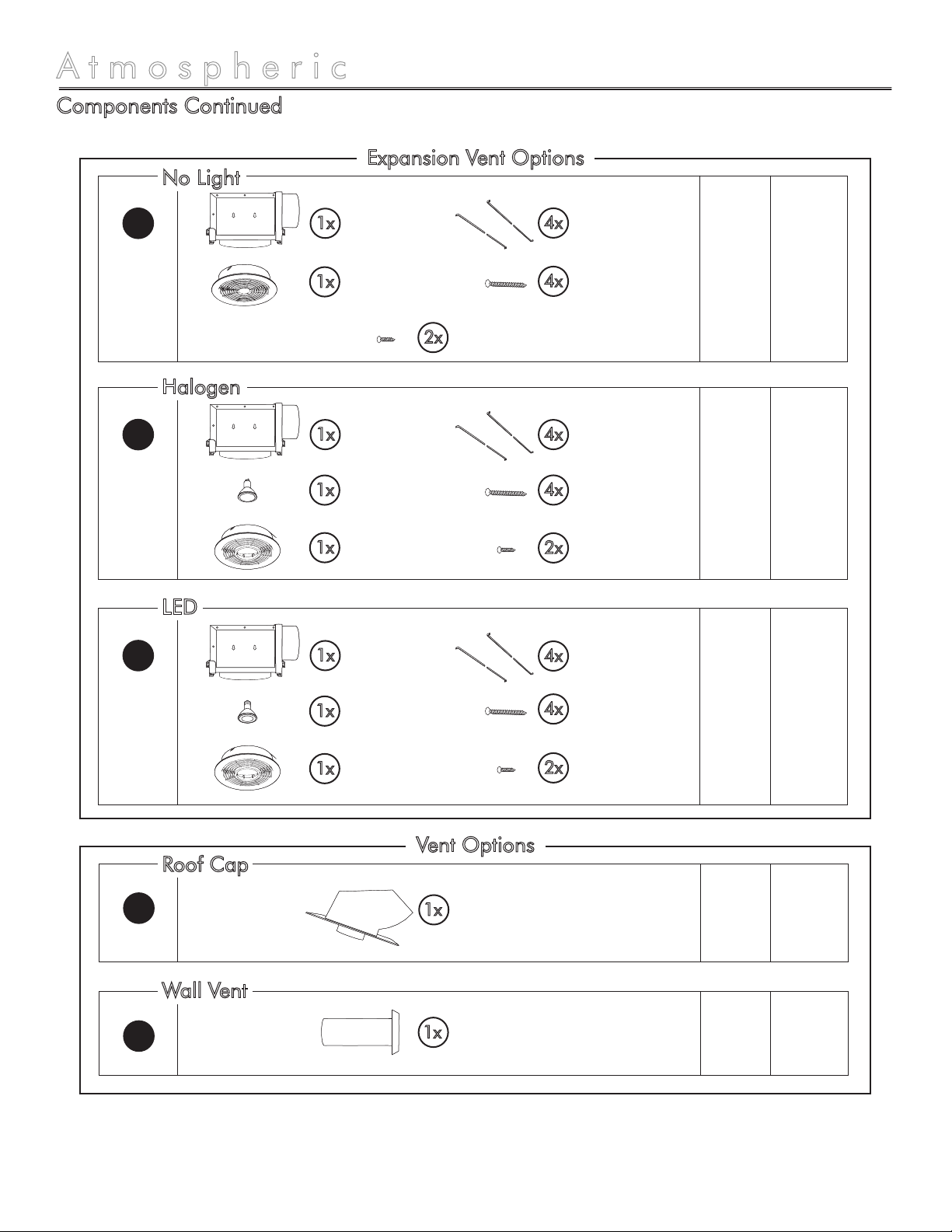 Atmospheric

Components Continued

Expansion Vent Options

No Light

1x

4x

1x

4x

2x

Halogen

1x

4x

1x

4x

1x

2x

LED

1x

4x

1x

4x

1x

2x

Vent Options

Roof Cap

1x

Wall Vent

1x