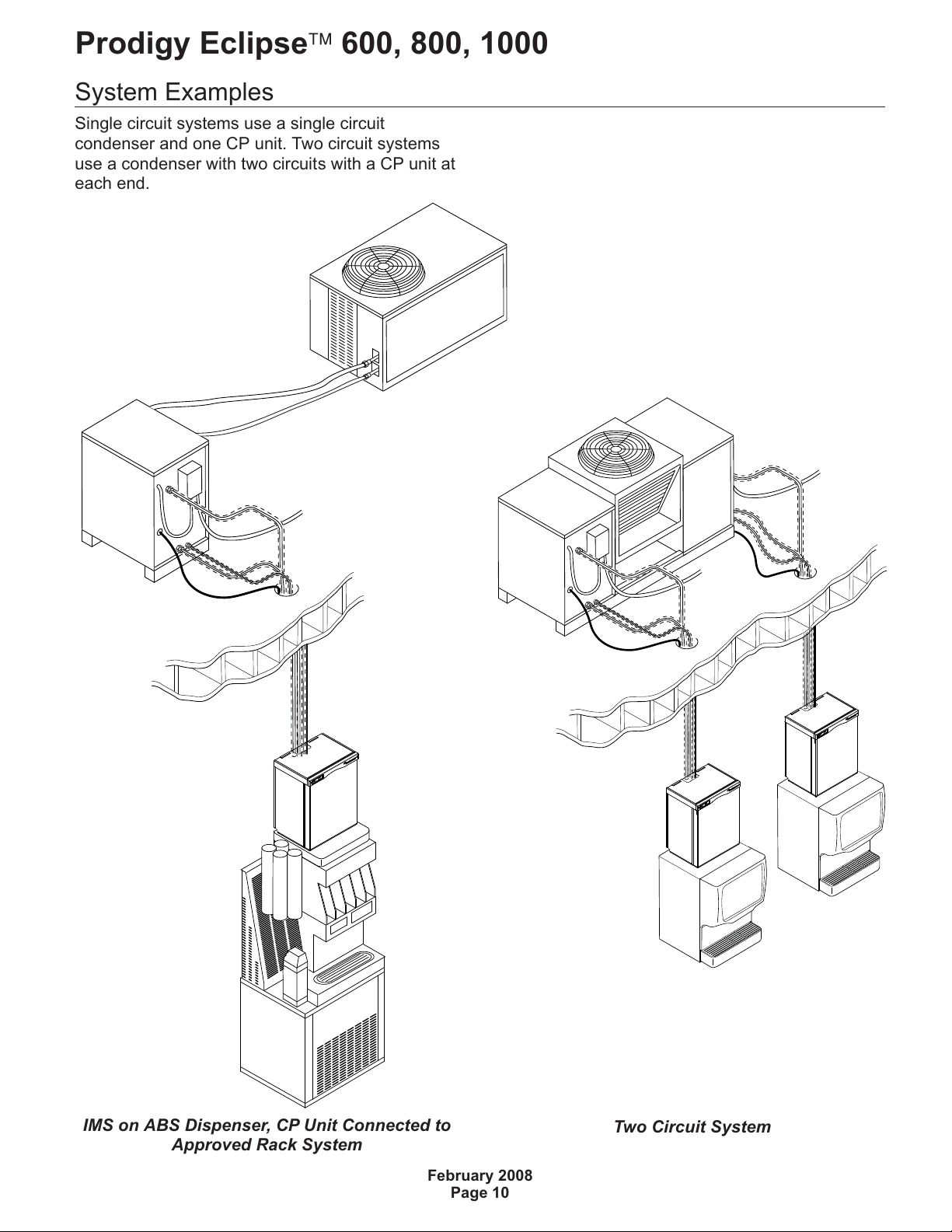 Prodigy Eclipse™ 600, 800, 1000

System Examples

Single circuit systems use a single circuit condenser and one CP unit. Two circuit systems use a condenser with two circuits with a CP unit at each end.

IMS on ABS Dispenser, CP Unit Connected to Approved Rack System

Two Circuit System

February 2008
Page 10