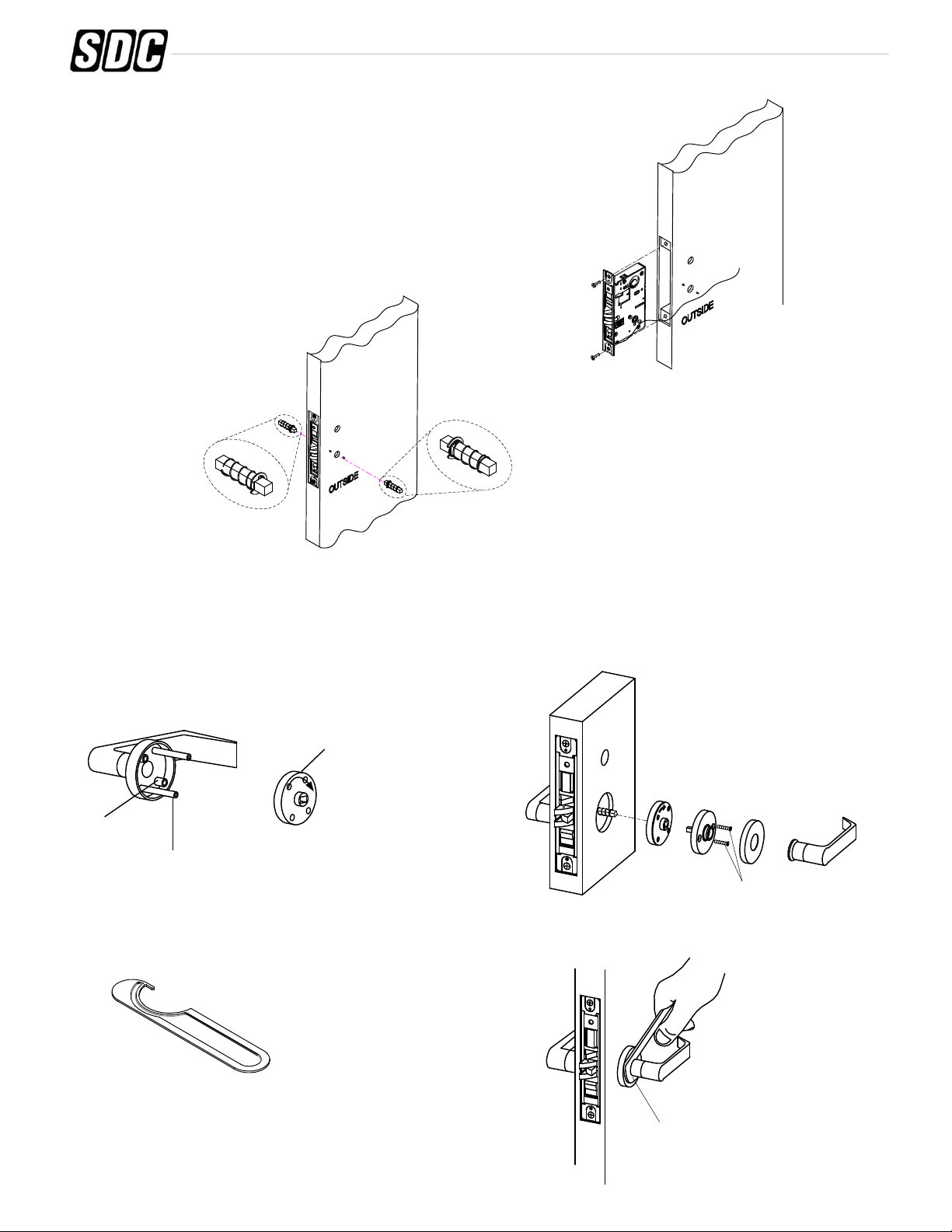 SDC

OUTSIDE

OUTSIDE