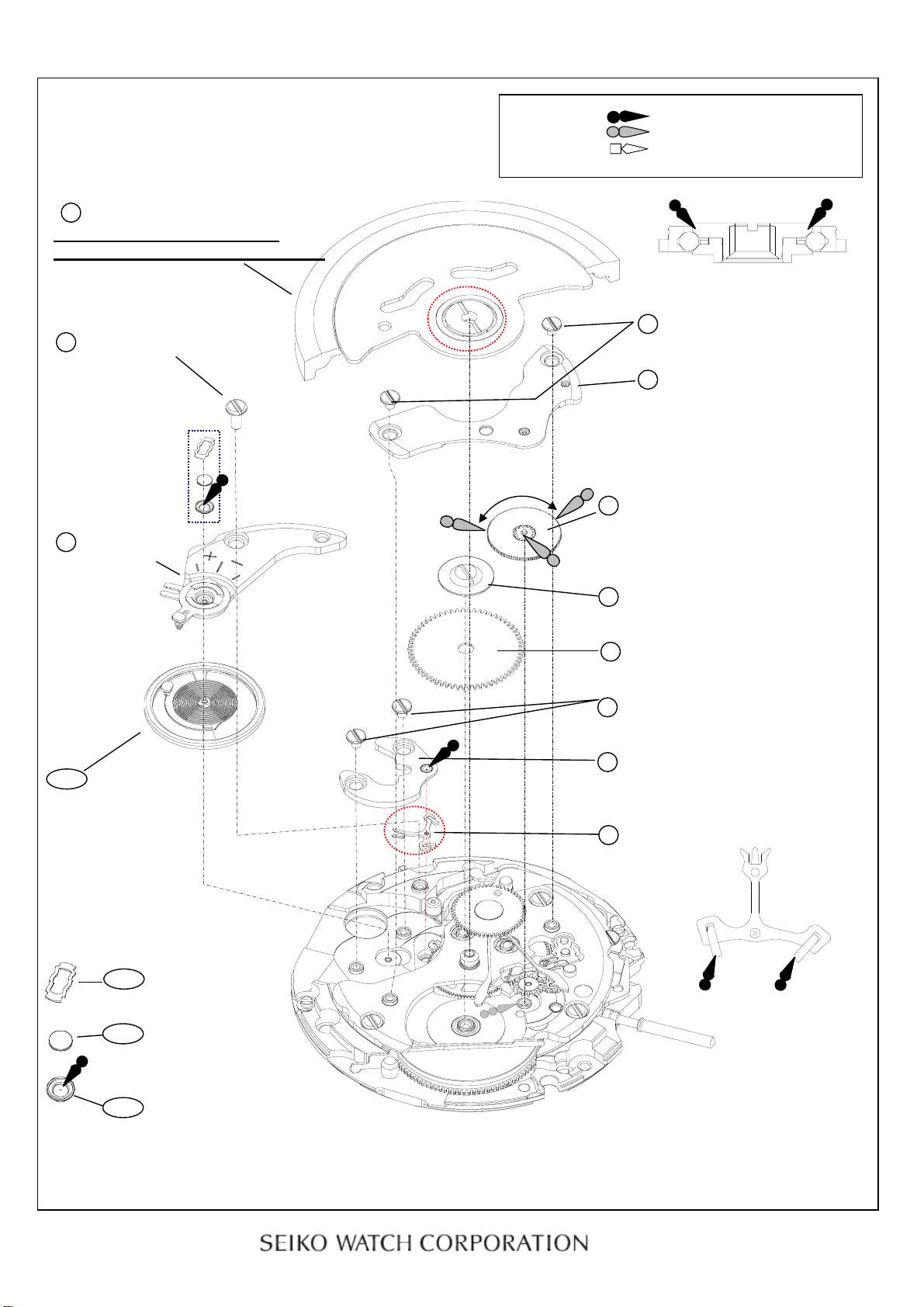 SEIKO WATCH CORPORATION