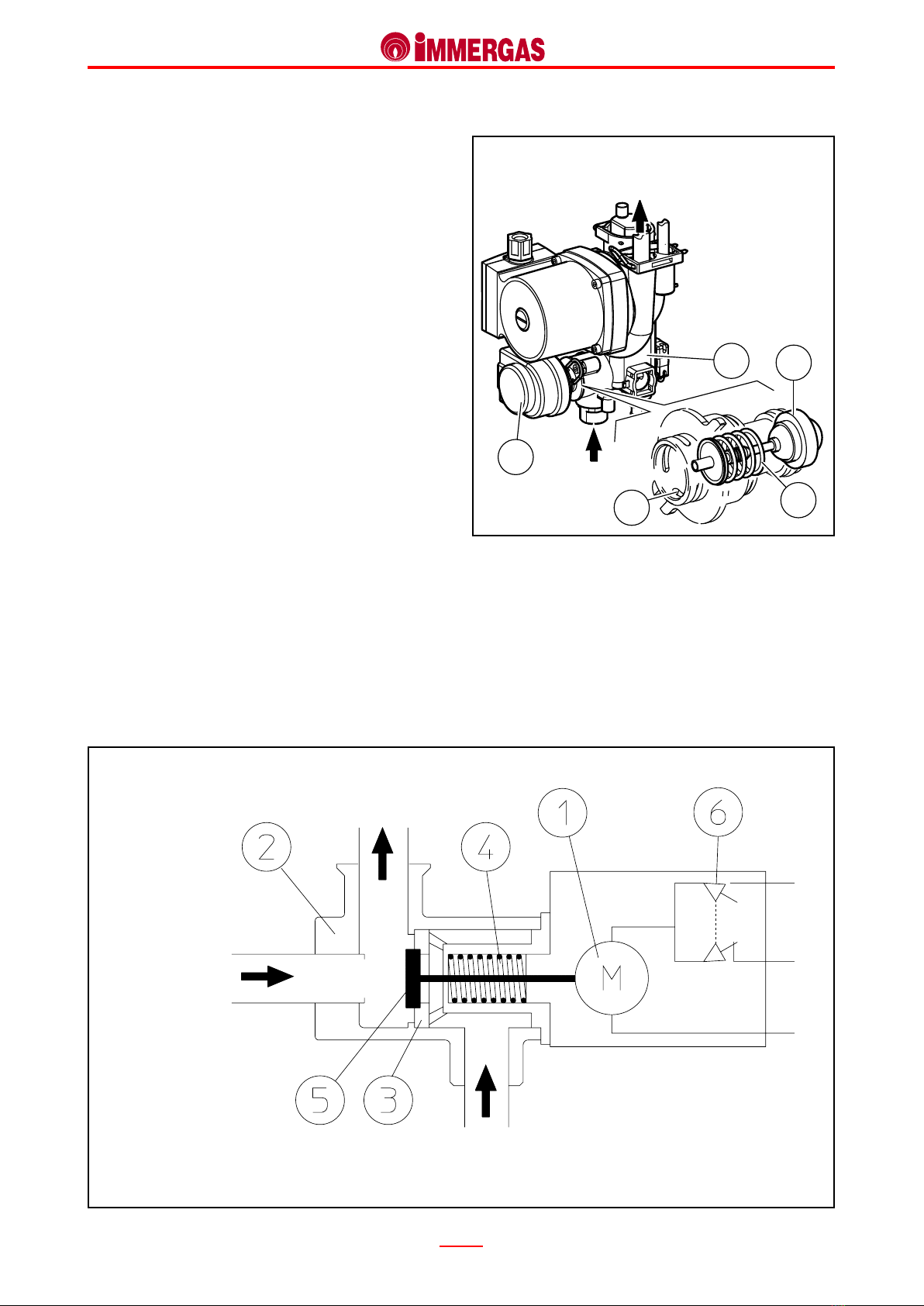 iMMERGAS

2

4

1

6

M

5

3