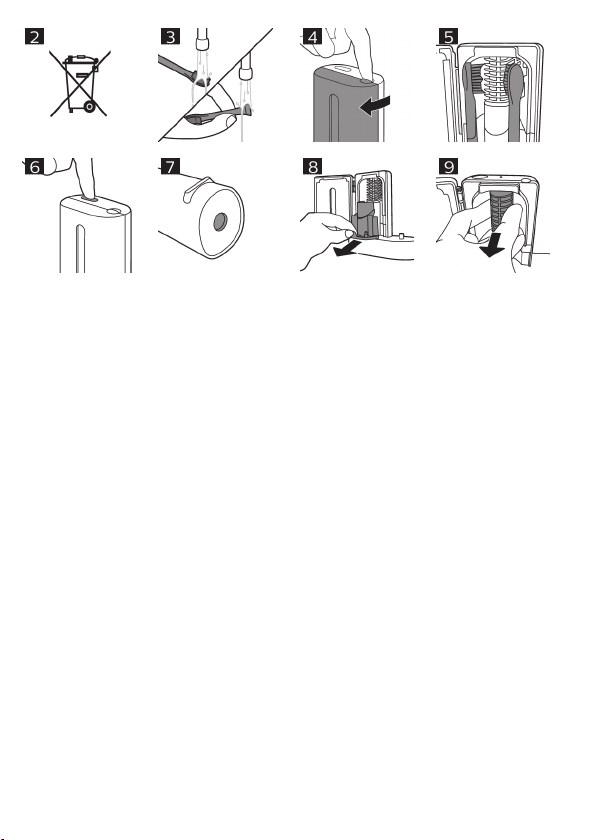 2

3

4

5

6

7

8

9