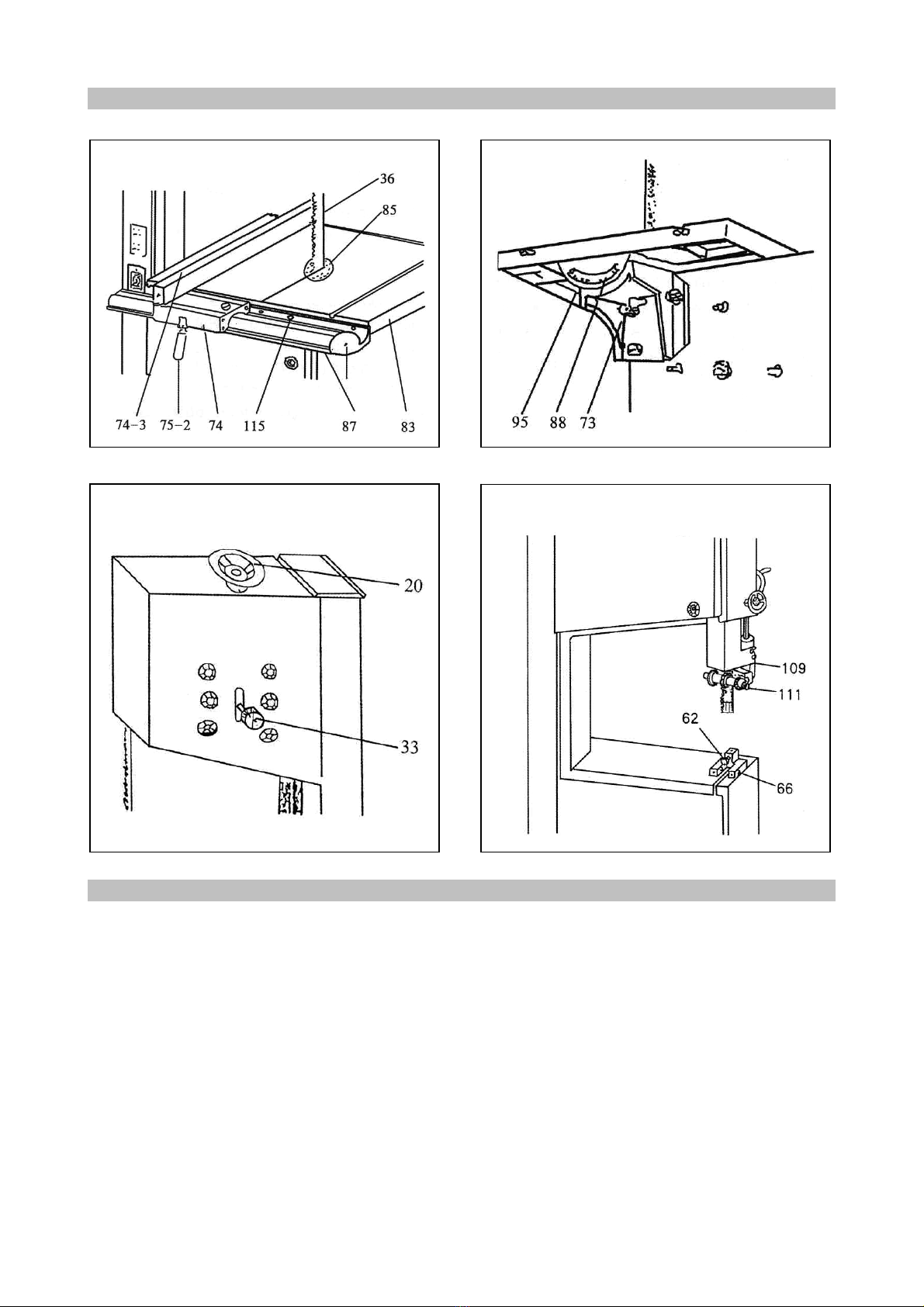 36
85
74-3 75-2 74 115 87 83

95 88 73

20
33

109
111
62
66