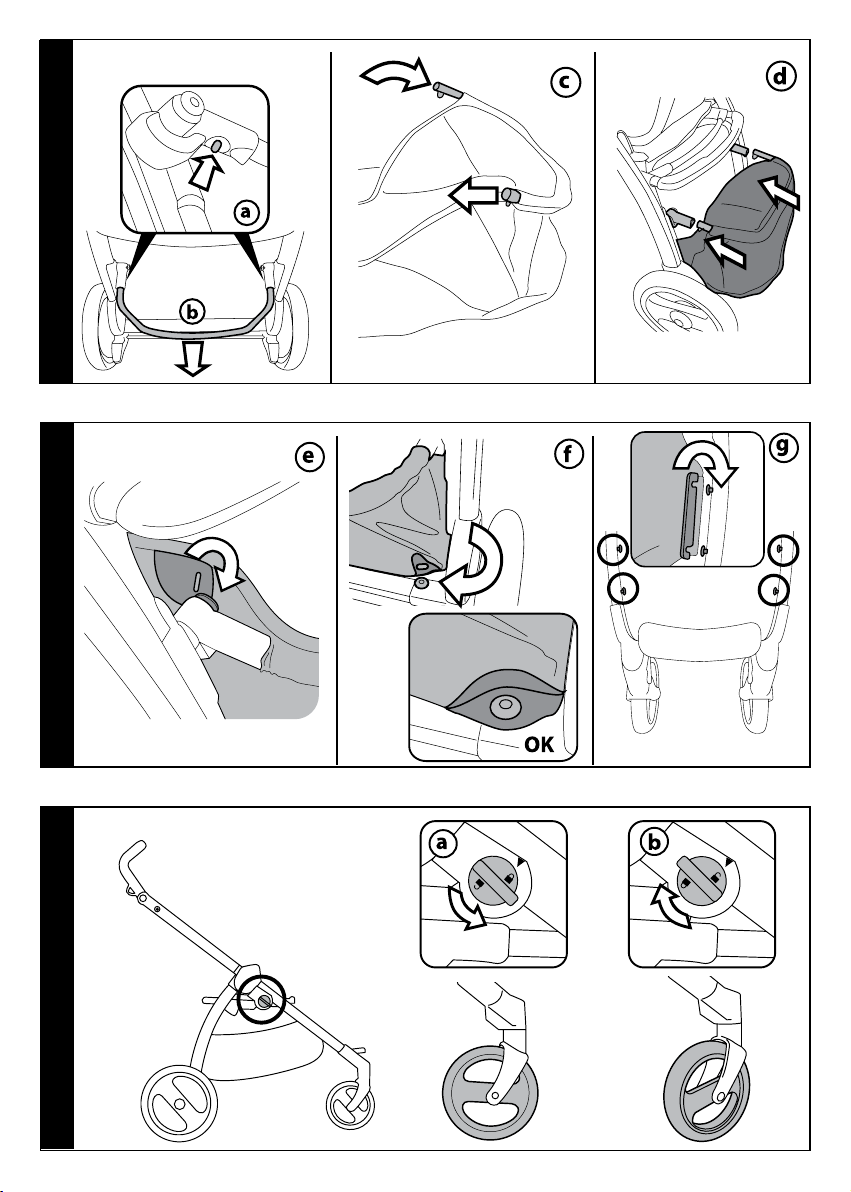 a
b
c
d
e
f
OK
g
a
b