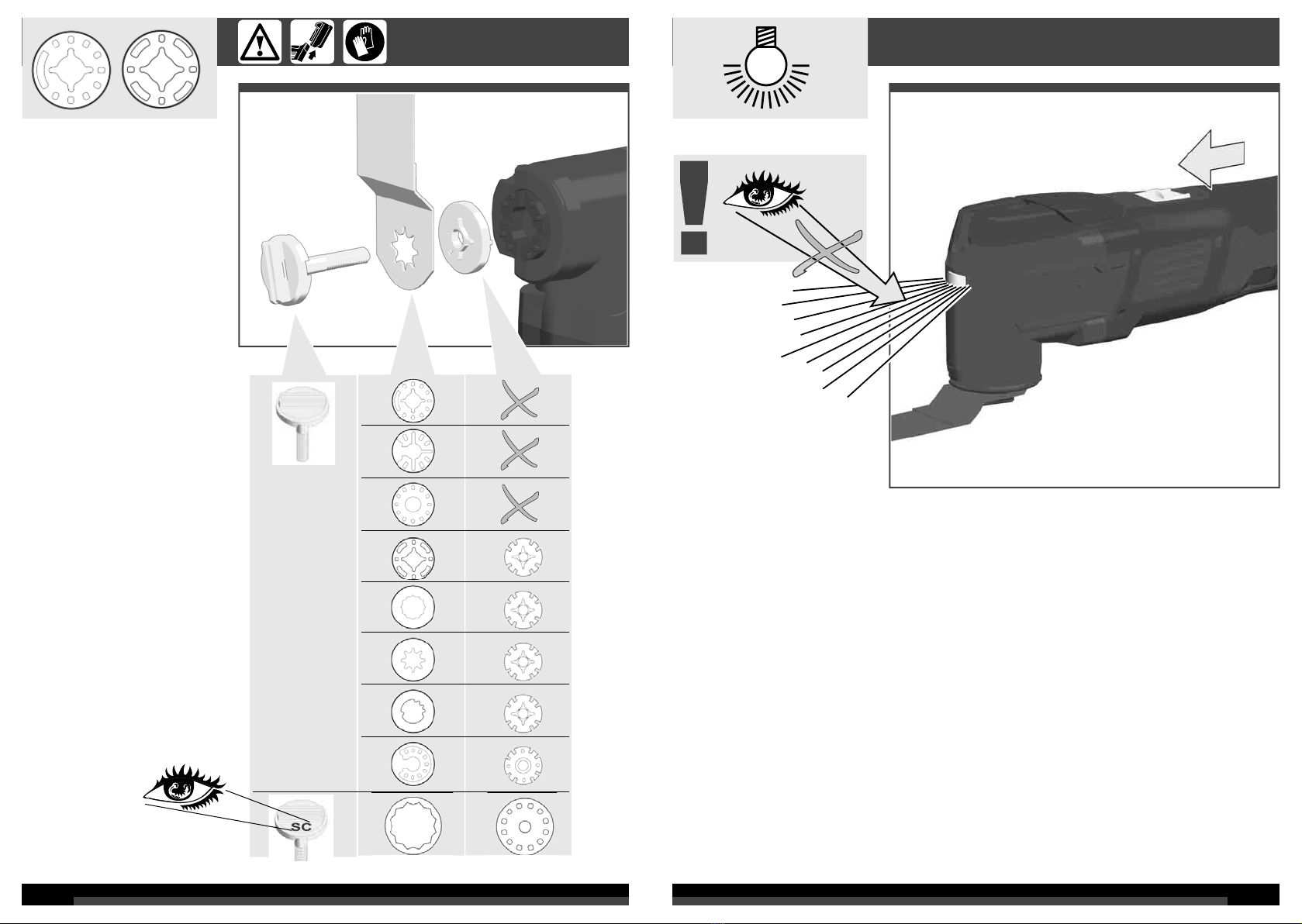 SC