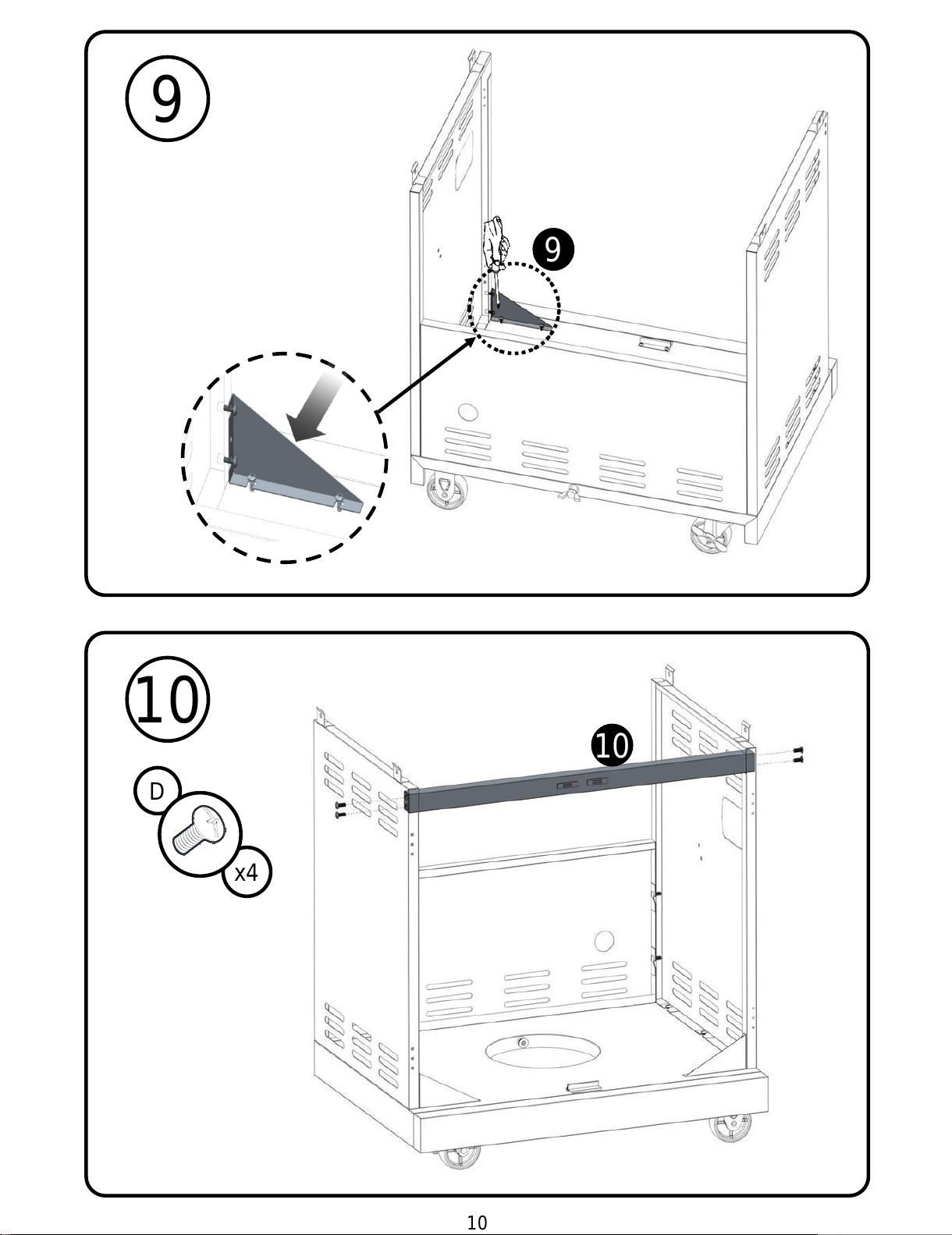 9

9

10

10

D

x4

10