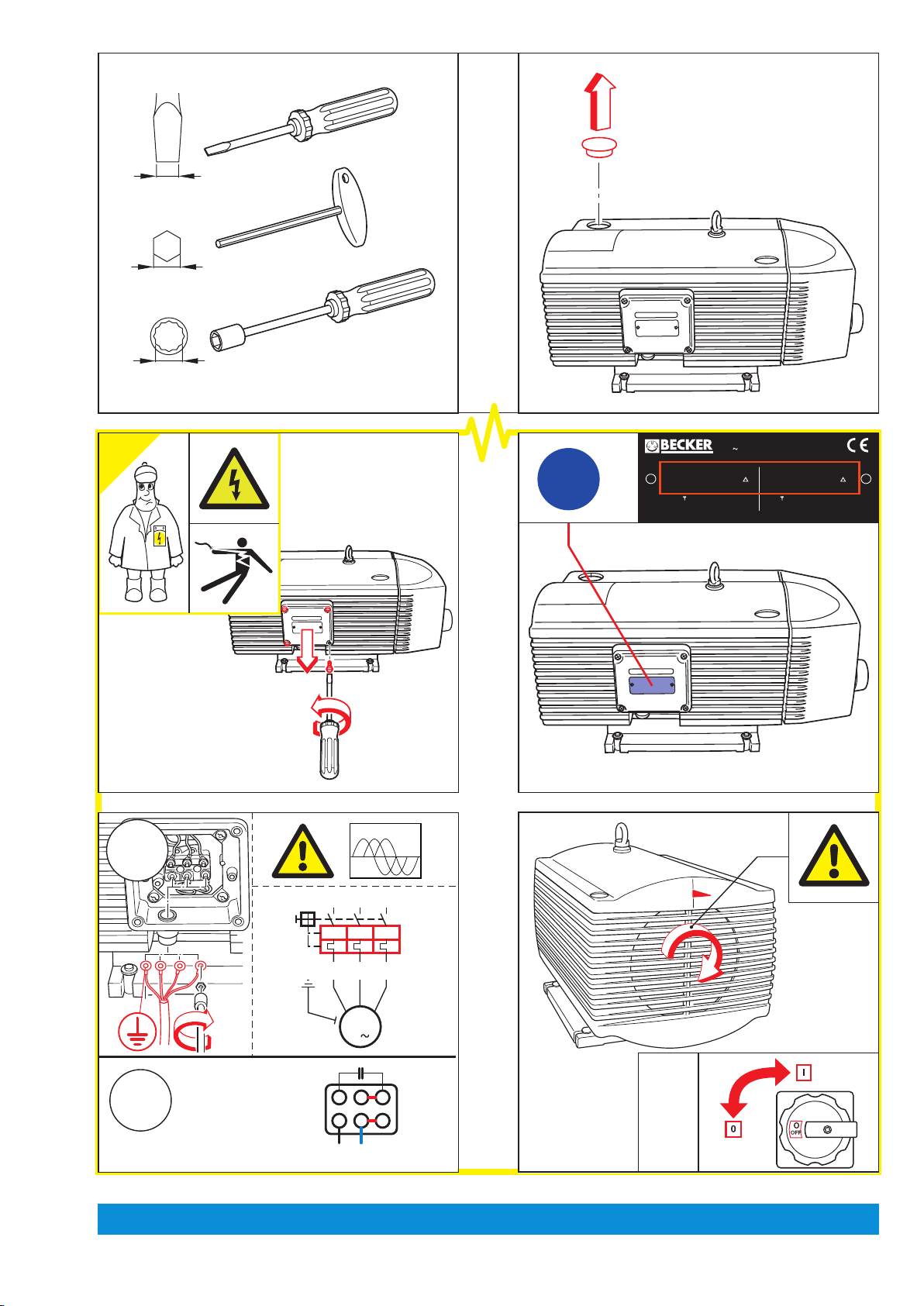 BECKER
~
CE
~
I
0
O OFF